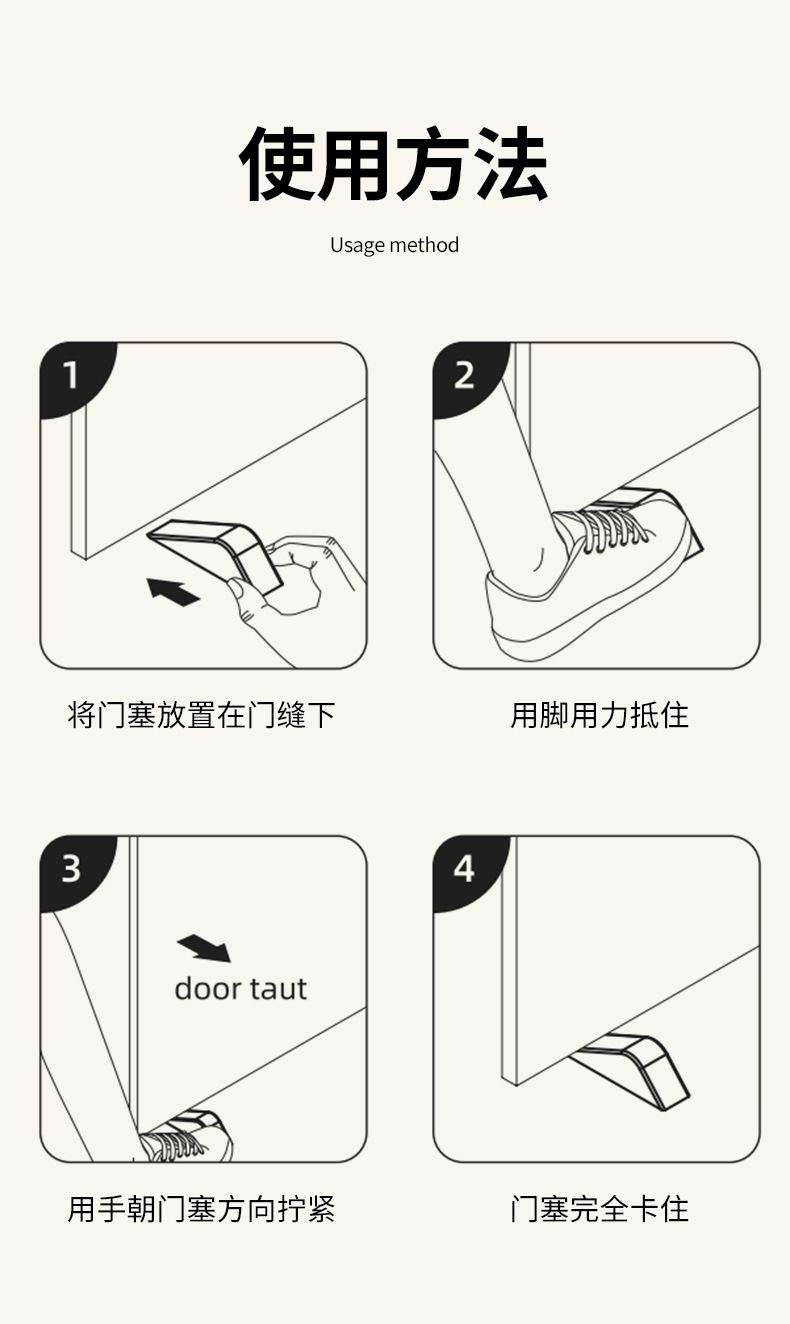 使用方法

Usage method

1

将门塞放置在门缝下

2

用脚用力抵住

3

door taut

用手朝门塞方向拧紧

4

门塞完全卡住