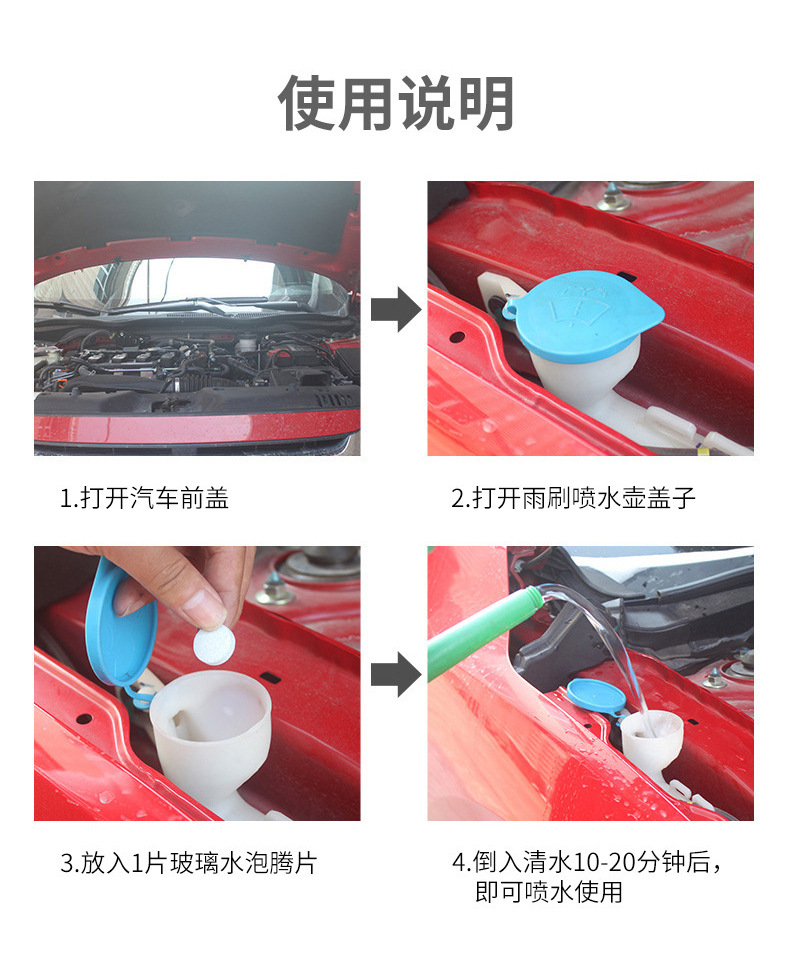 使用说明

1.打开汽车前盖

2.打开雨刷喷水壶盖子

3.放入1片玻璃水泡腾片

4.倒入清水10-20分钟后，即可喷水使用