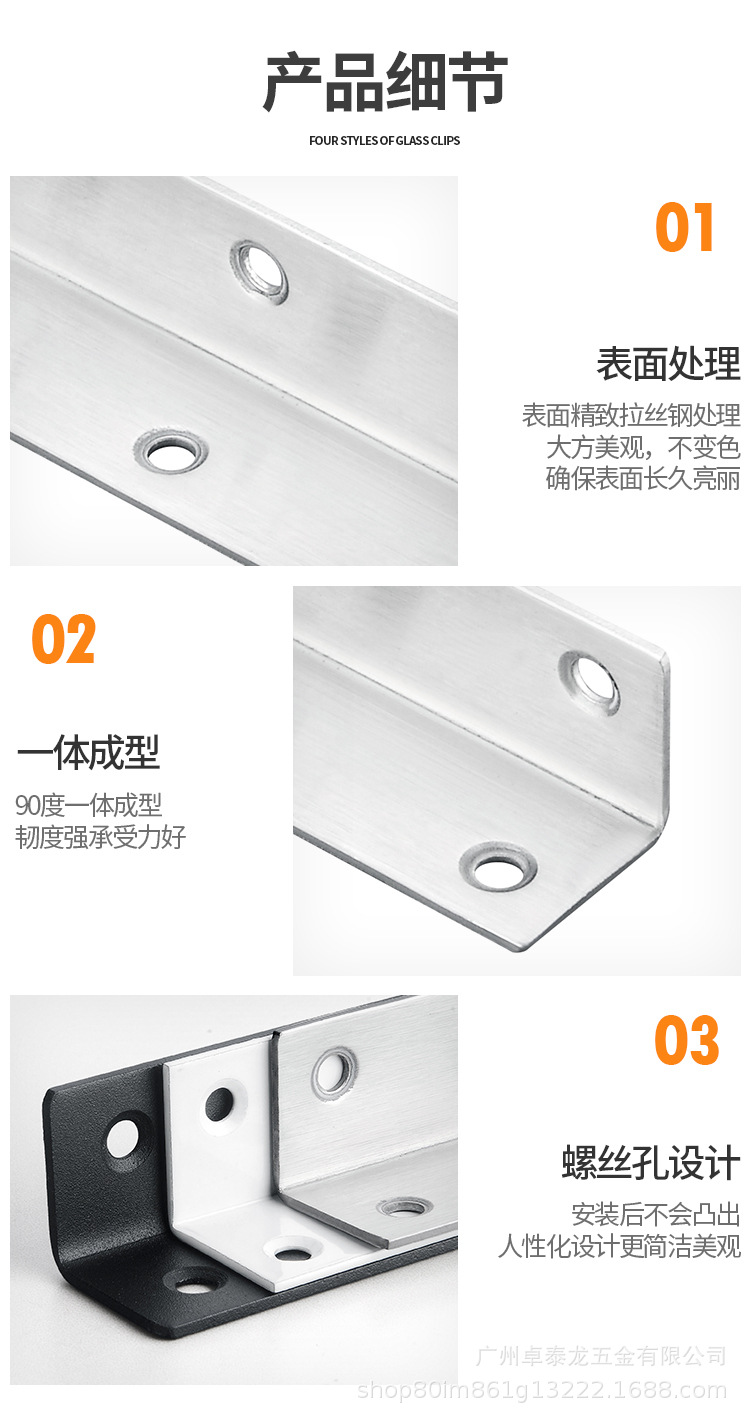 产品细节

FOUR STYLES OF GLASS CLIPS

01

表面处理

表面精致拉丝钢处理
大方美观，不变色
确保表面长久亮丽

02

一体成型

90度一体成型
韧度强承受力好

03

螺丝孔设计

安装后不会凸出
人性化设计更简洁美观

广州卓泰龙五金有限公司
shop80im861g13222.1688.com