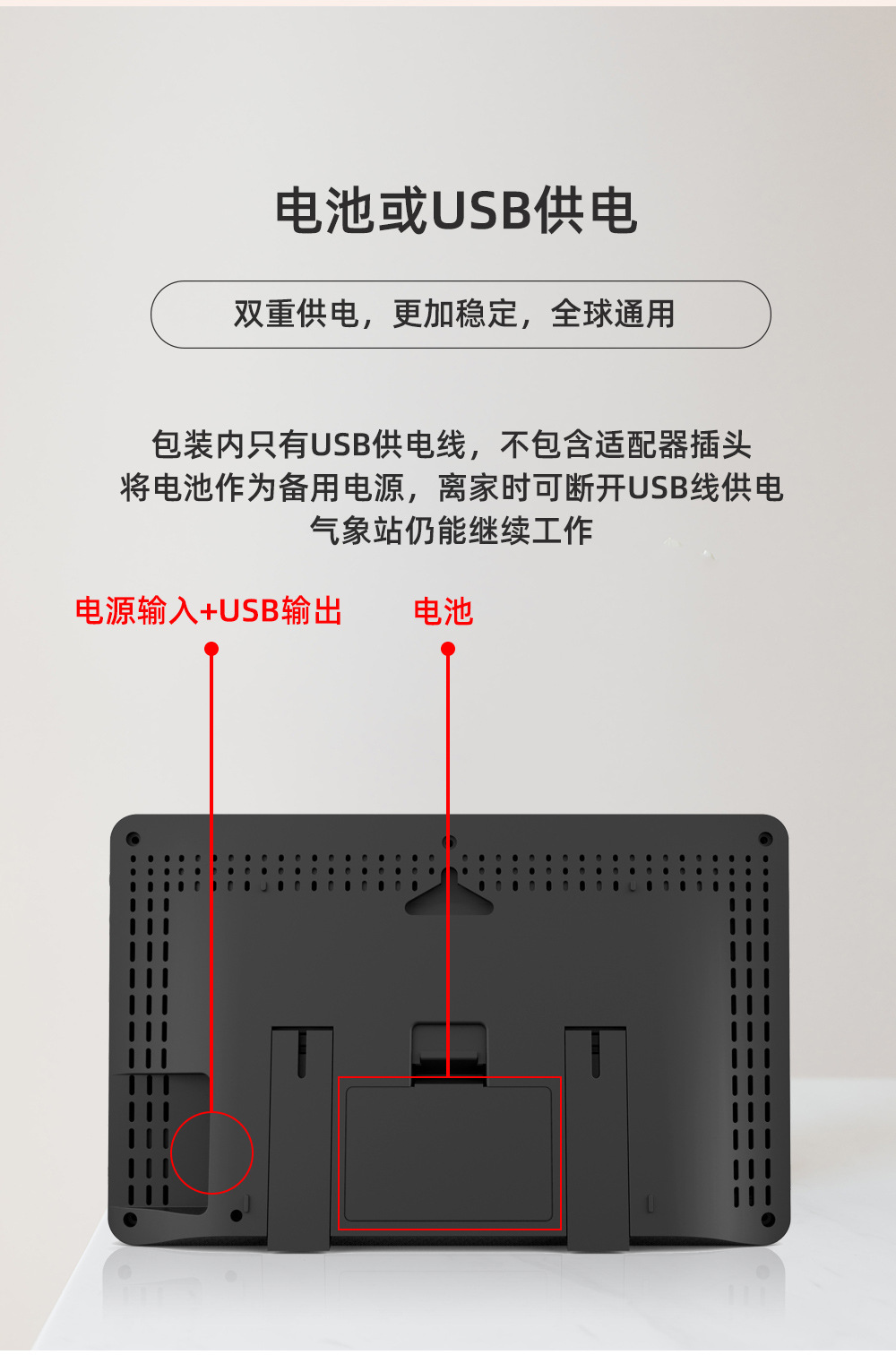 电池或USB供电

双重供电，更加稳定，全球通用

包装内只有USB供电线，不包含适配器插头
将电池作为备用电源，离家时可断开USB线供电
气象站仍能继续工作

电源输入+USB输出

电池