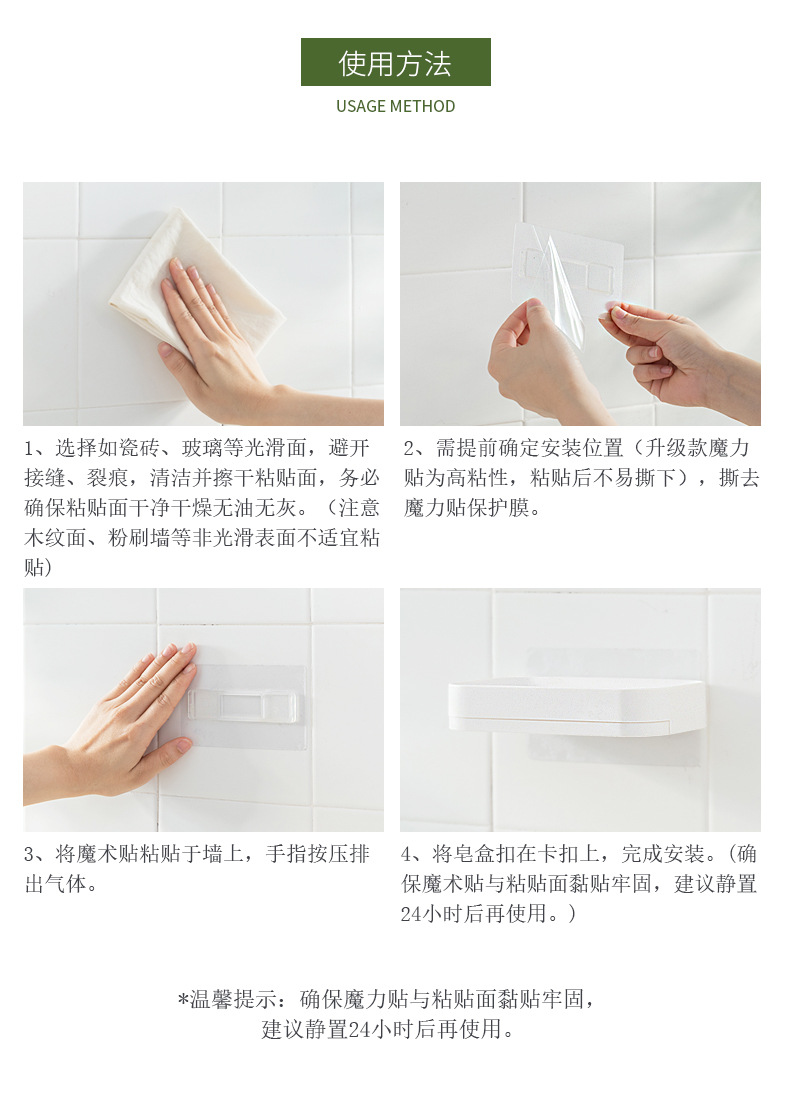 使用方法

USAGE METHOD

1、选择如瓷砖、玻璃等光滑面，避开接缝、裂痕，清洁并擦干粘贴面，务必确保粘贴面干净干燥无油无灰。（注意木纹面、粉刷墙等非光滑表面不适宜粘贴）

2、需提前确定安装位置（升级款魔力贴为高粘性，粘贴后不易撕下），撕去魔力贴保护膜。

3、将魔术贴粘贴于墙上，手指按压排出气体。

4、将皂盒扣在卡扣上，完成安装。（确保魔术贴与粘贴面黏贴牢固，建议静置24小时后再使用。）

*温馨提示：确保魔力贴与粘贴面黏贴牢固，建议静置24小时后再使用。