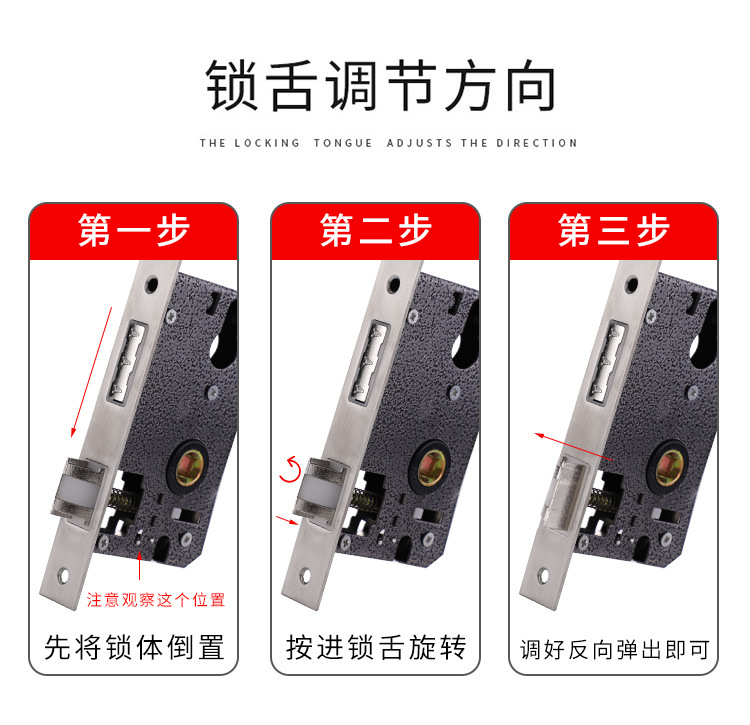 锁舌调节方向

THE LOCKING TONGUE ADJUSTS THE DIRECTION

第一步

注意观察这个位置

先将锁体倒置

第二步

按进锁舌旋转

第三步

调好反向弹出即可