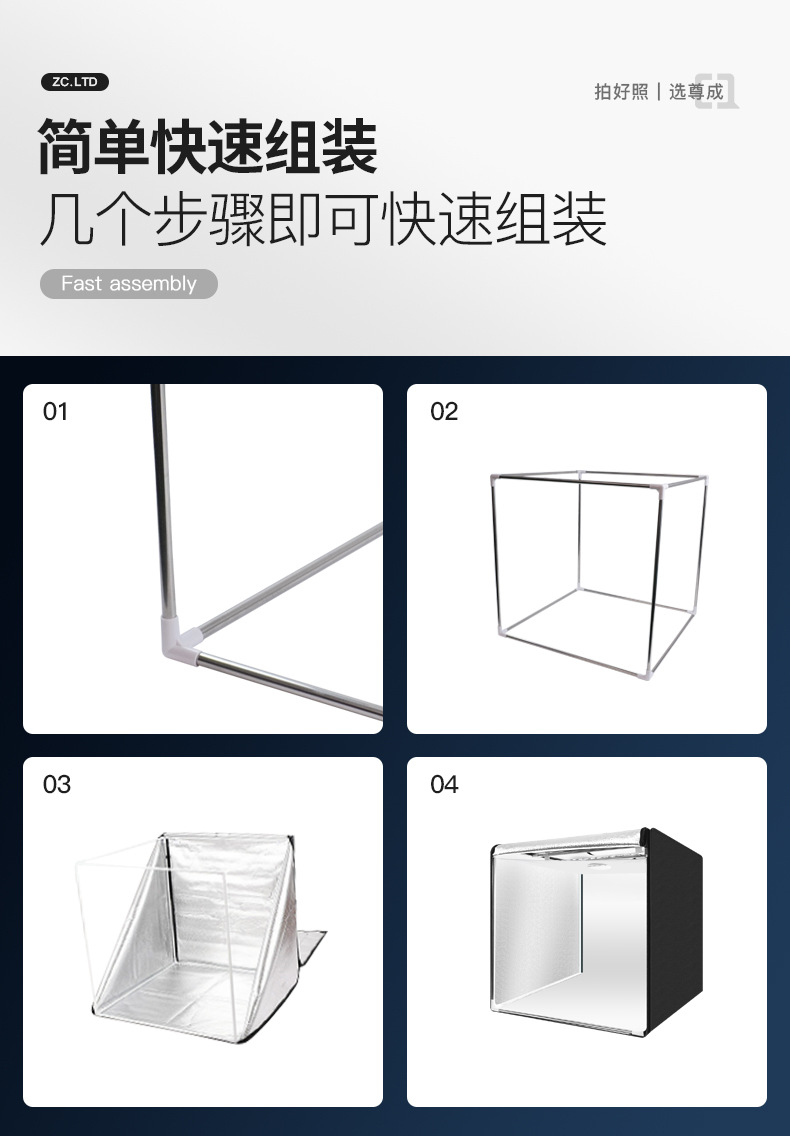 ZC.LTD

拍好照 | 选尊成

简单快速组装
几个步骤即可快速组装

Fast assembly

01

02

03

04