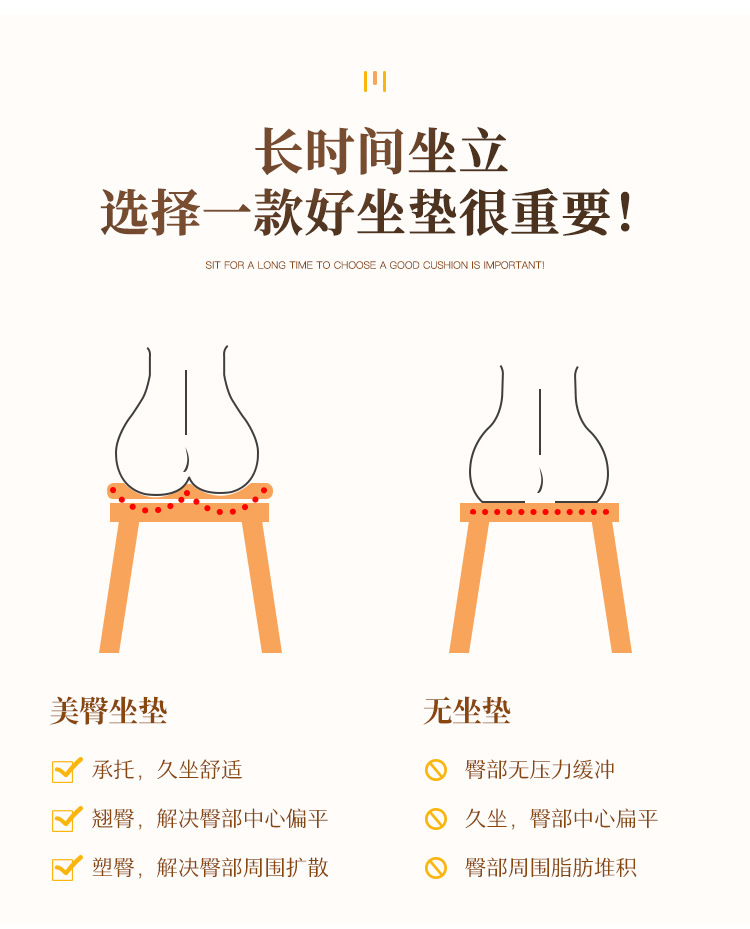 长时间坐立
选择一款好坐垫很重要！

SIT FOR A LONG TIME TO CHOOSE A GOOD CUSHION IS IMPORTANT!

美臀坐垫

承托，久坐舒适

翘臀，解决臀部中心偏平

塑臀，解决臀部周围扩散

无坐垫

臀部无压力缓冲

久坐，臀部中心扁平

臀部周围脂肪堆积