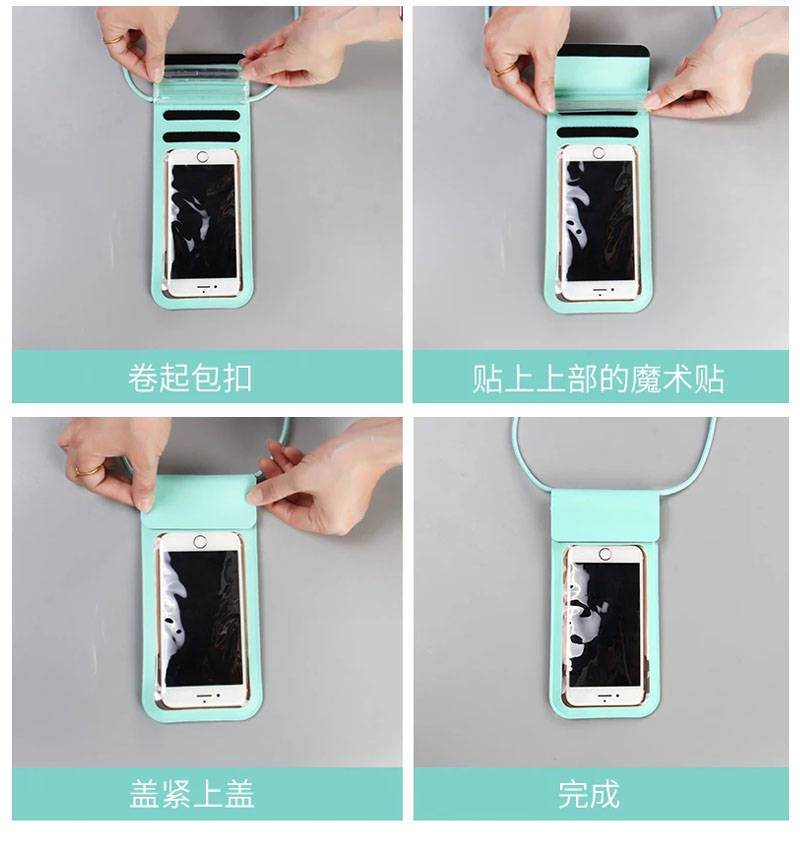 卷起包扣

贴上上部的魔术贴

盖紧上盖

完成