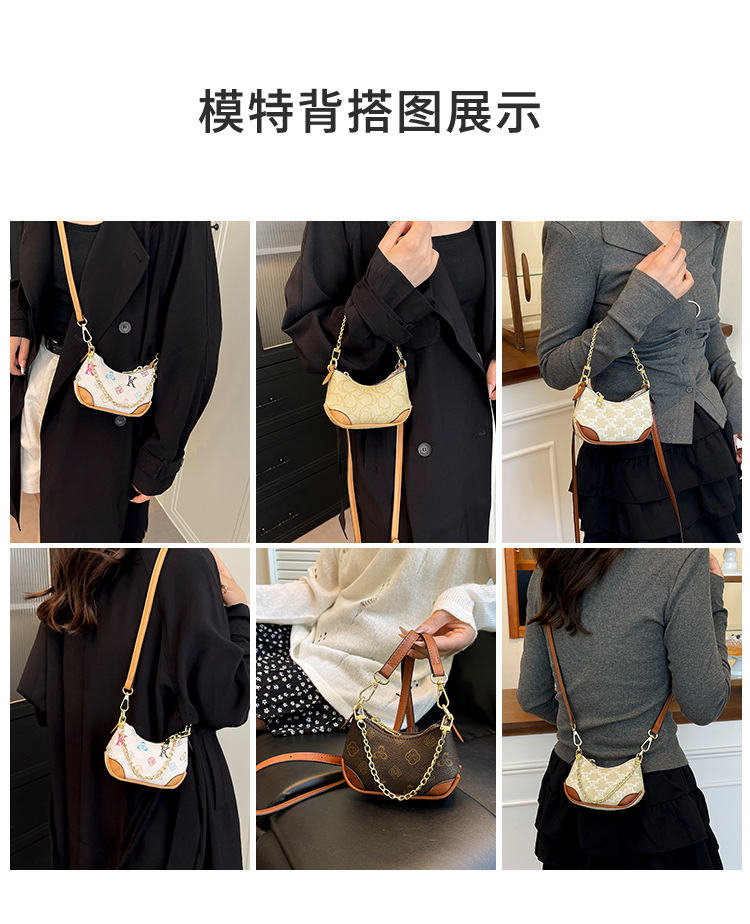 模特背搭图展示