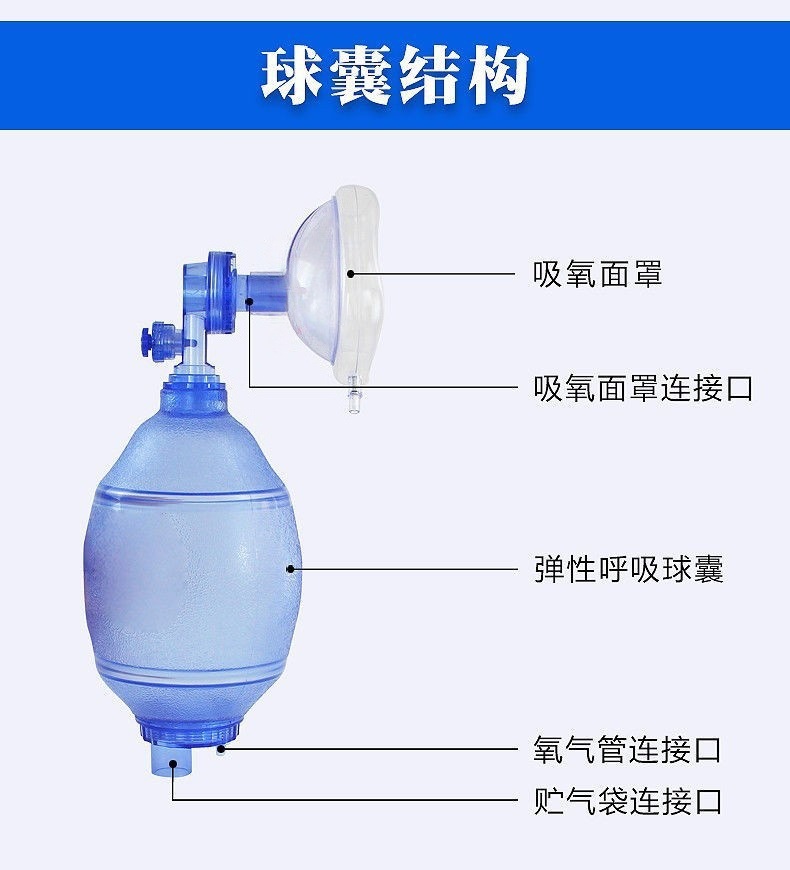 球囊结构

吸氧面罩

吸氧面罩连接口

弹性呼吸球囊

氧气管连接口

贮气袋连接口