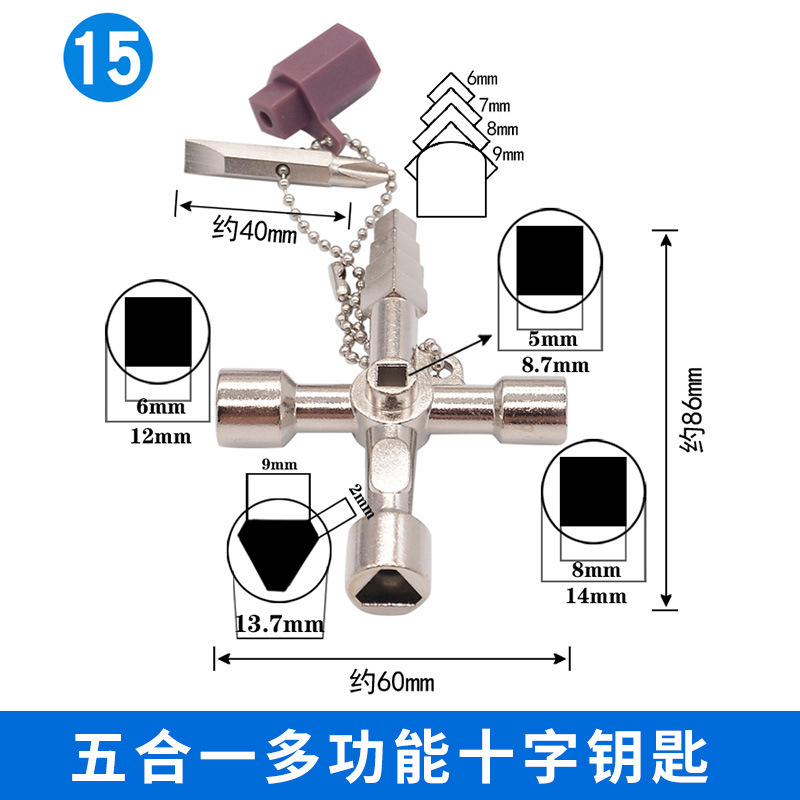 15

6mm
7mm
8mm
9mm

约40mm

5mm
8.7mm

6mm
12mm

约86mm

9mm
2mm

13.7mm

8mm
14mm

约60mm

五合一多功能十字钥匙