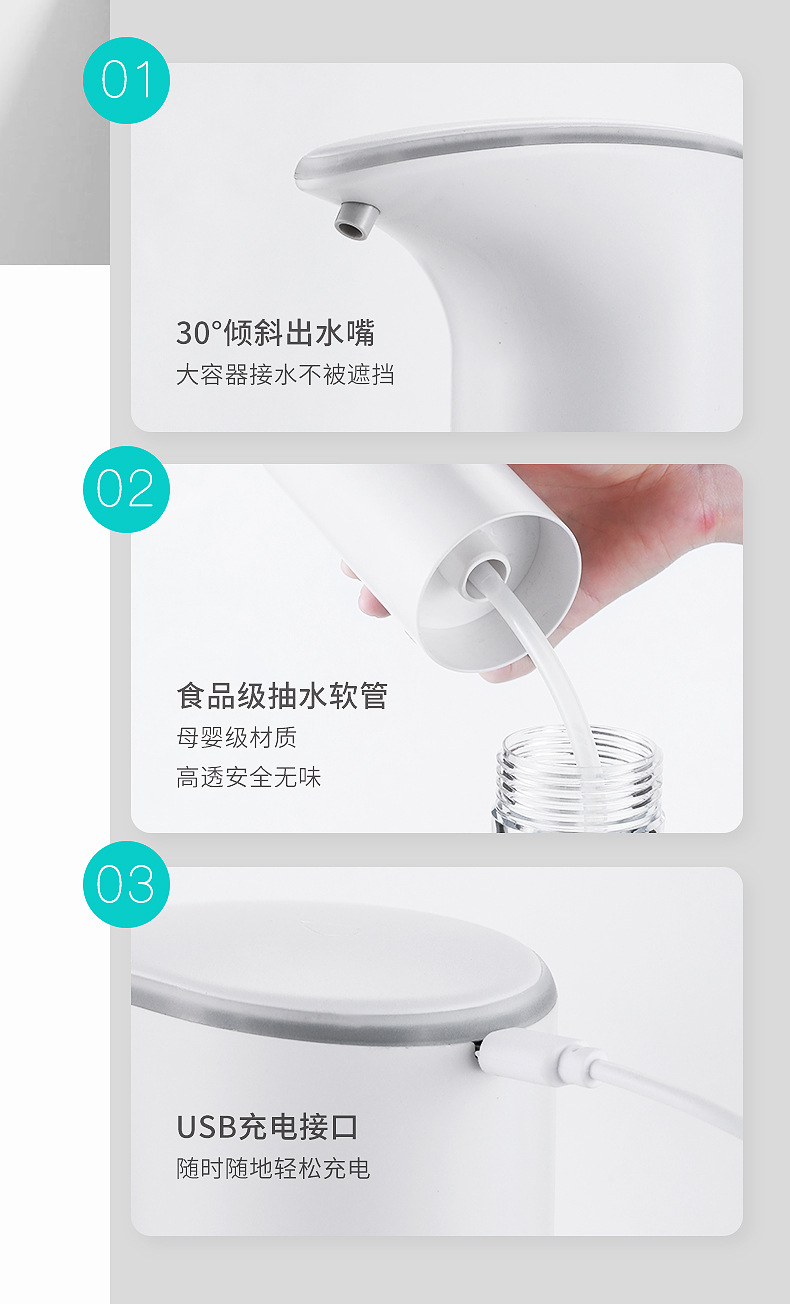 01

30°倾斜出水嘴

大容器接水不被遮挡

02

食品级抽水软管

母婴级材质

高透安全无味

03

USB充电接口

随时随地轻松充电