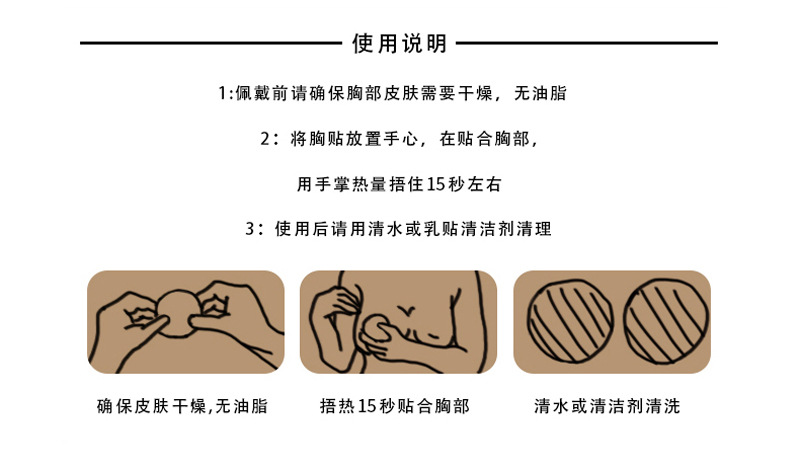 使用说明

1:佩戴前请确保胸部皮肤需要干燥，无油脂

2：将胸贴放置手心，在贴合胸部，

用手掌热量捂住15秒左右

3：使用后请用清水或乳贴清洁剂清理

确保皮肤干燥,无油脂

捂热15秒贴合胸部

清水或清洁剂清洗