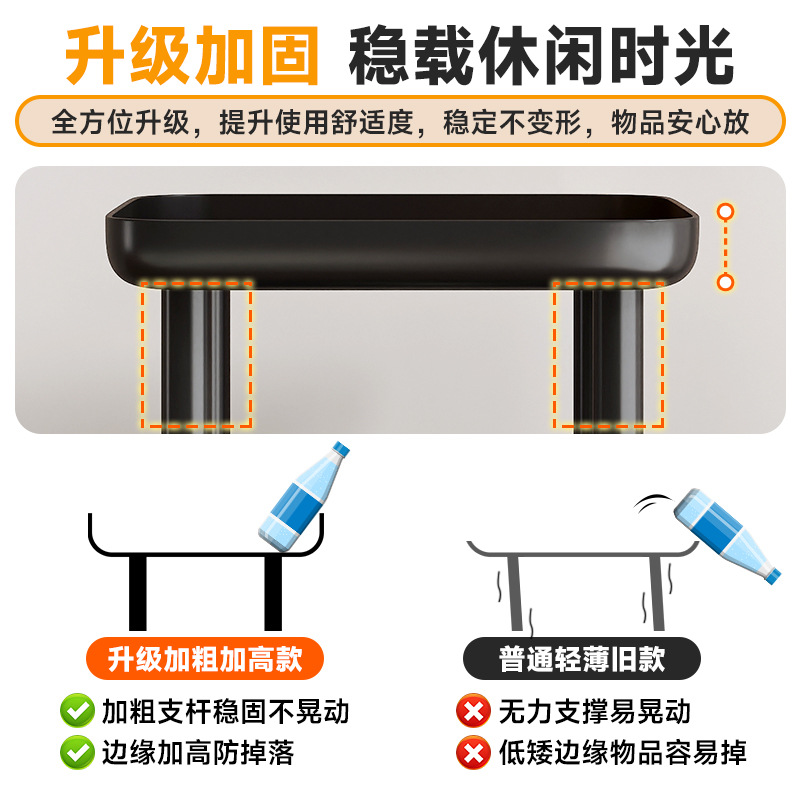 升级加固 稳载休闲时光

全方位升级，提升使用舒适度，稳定不变形，物品安心放

升级加粗加高款

加粗支杆稳固不晃动

边缘加高防掉落

普通轻薄旧款

无力支撑易晃动

低矮边缘物品容易掉