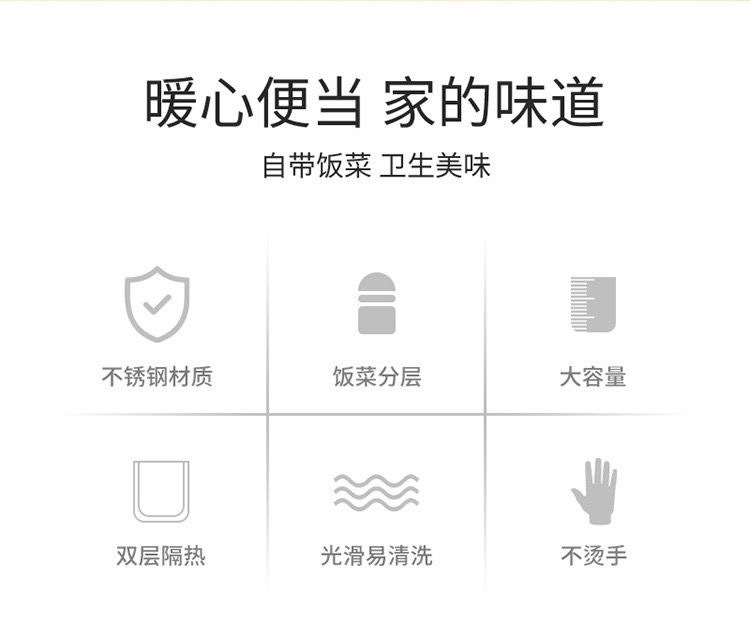 暖心便当 家的味道

自带饭菜 卫生美味

不锈钢材质

饭菜分层

大容量

双层隔热

光滑易清洗

不烫手