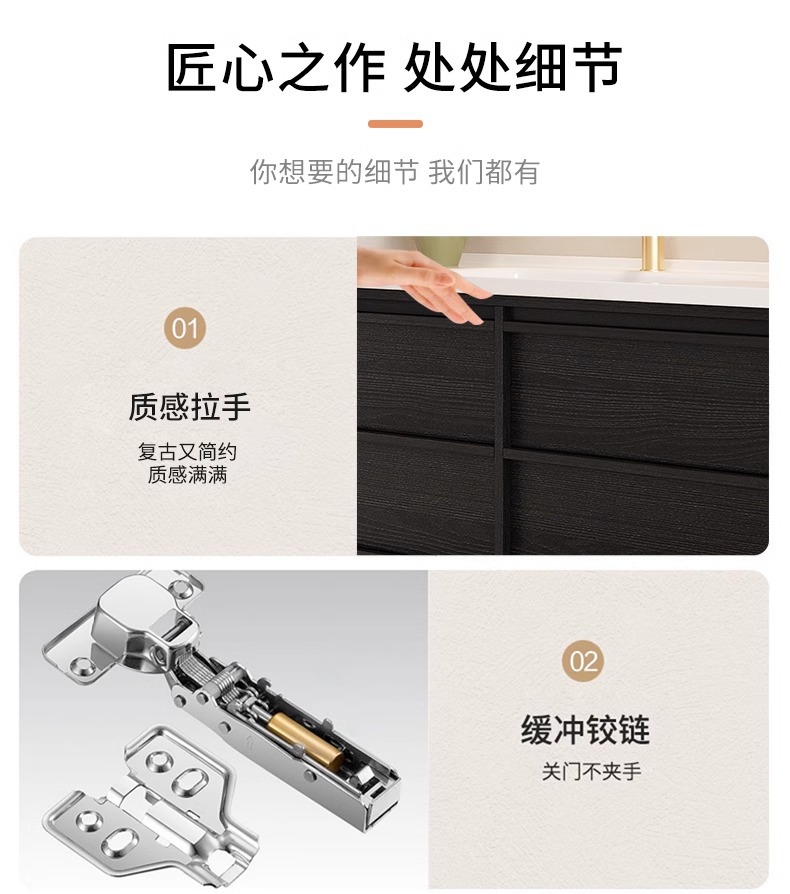 匠心之作 处处细节

你想要的细节 我们都有

01

质感拉手

复古又简约
质感满满

02

缓冲铰链

关门不夹手