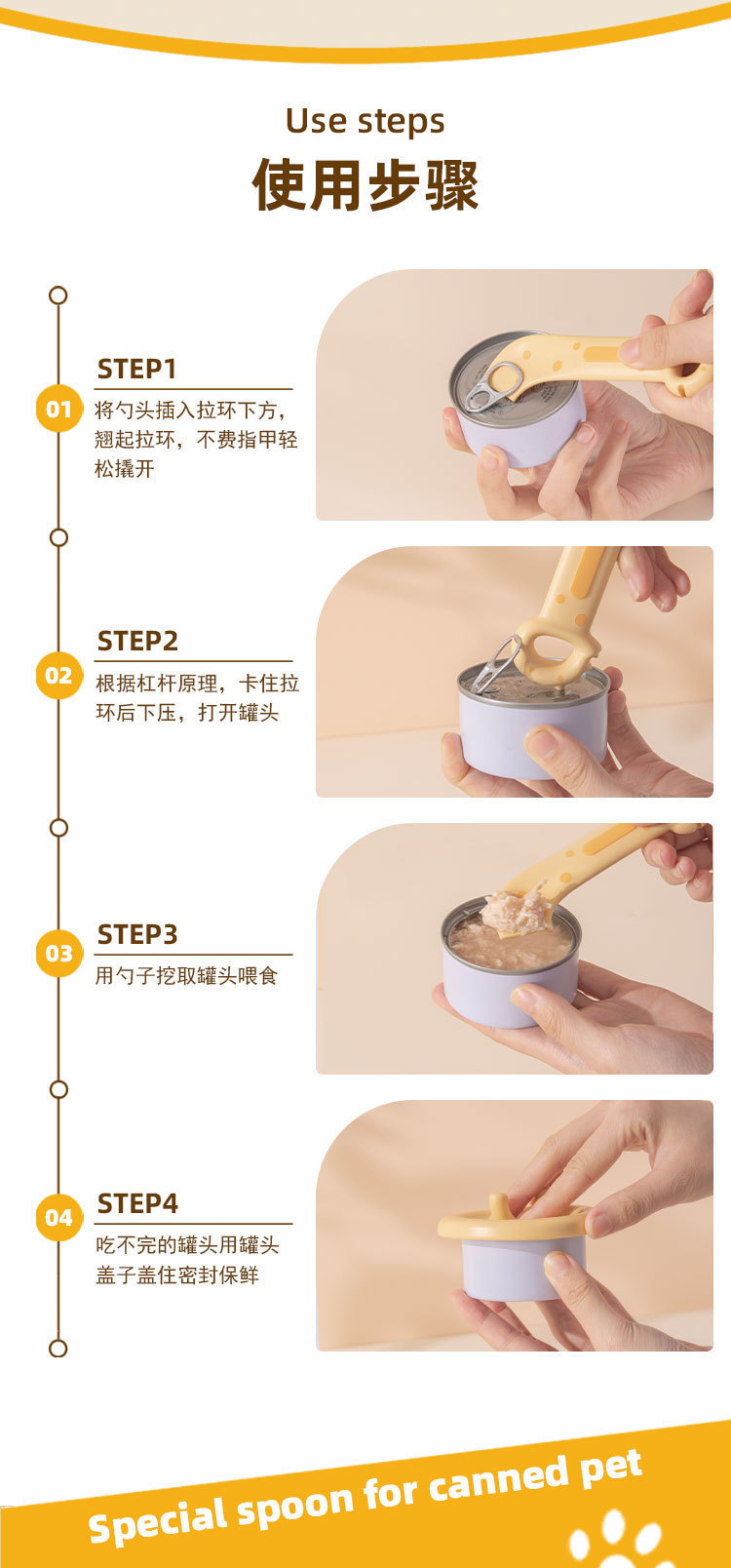 Use steps
使用步骤

01
STEP1
将勺头插入拉环下方，翘起拉环，不费指甲轻松撬开

02
STEP2
根据杠杆原理，卡住拉环后下压，打开罐头

03
STEP3
用勺子挖取罐头喂食

04
STEP4
吃不完的罐头用罐头盖子盖住密封保鲜

Special spoon for canned pet