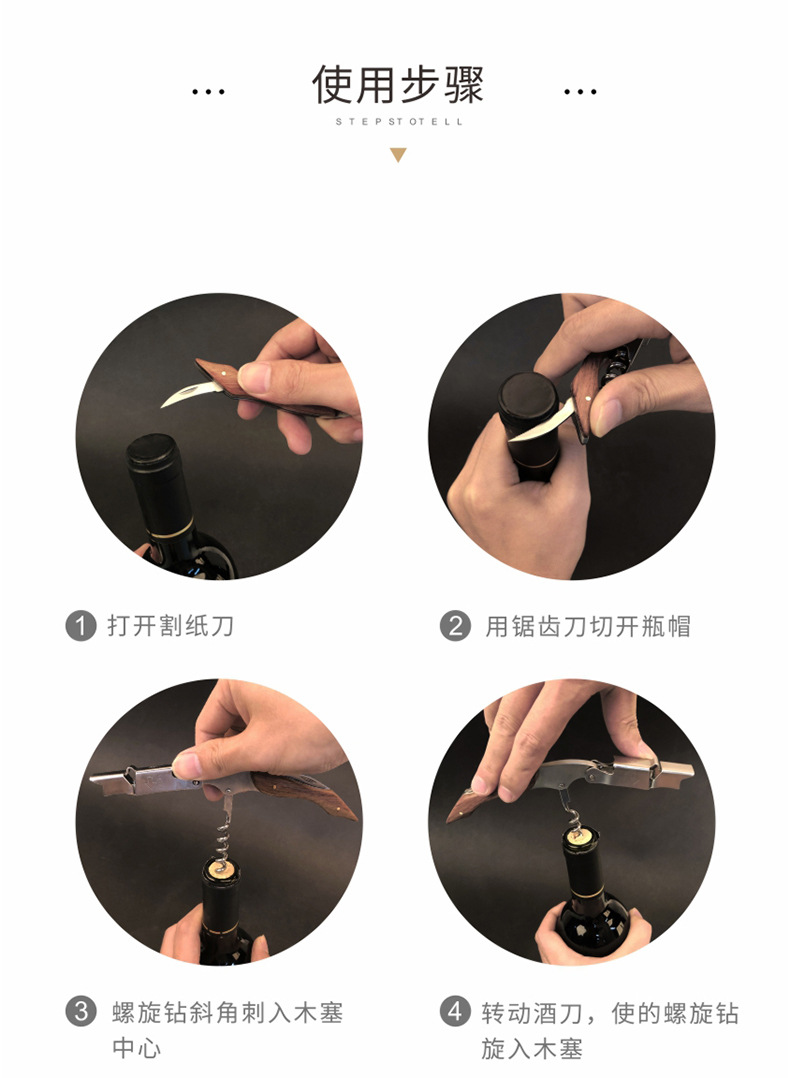 ... 使用步骤 ...

STEPSTOTELL

1 打开割纸刀

2 用锯齿刀切开瓶帽

3 螺旋钻斜角刺入木塞中心

4 转动酒刀，使的螺旋钻旋入木塞