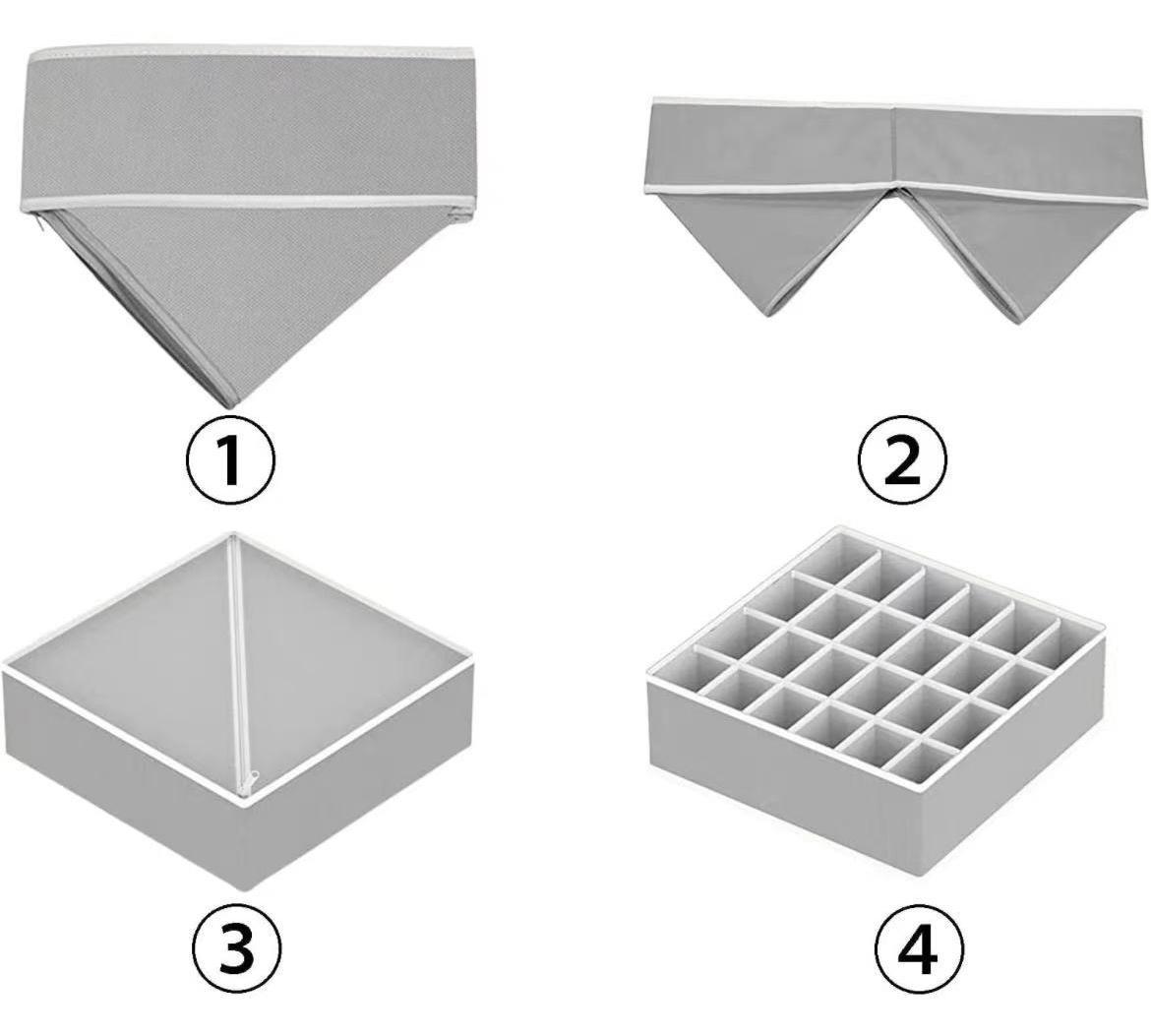 ①

②

③

④