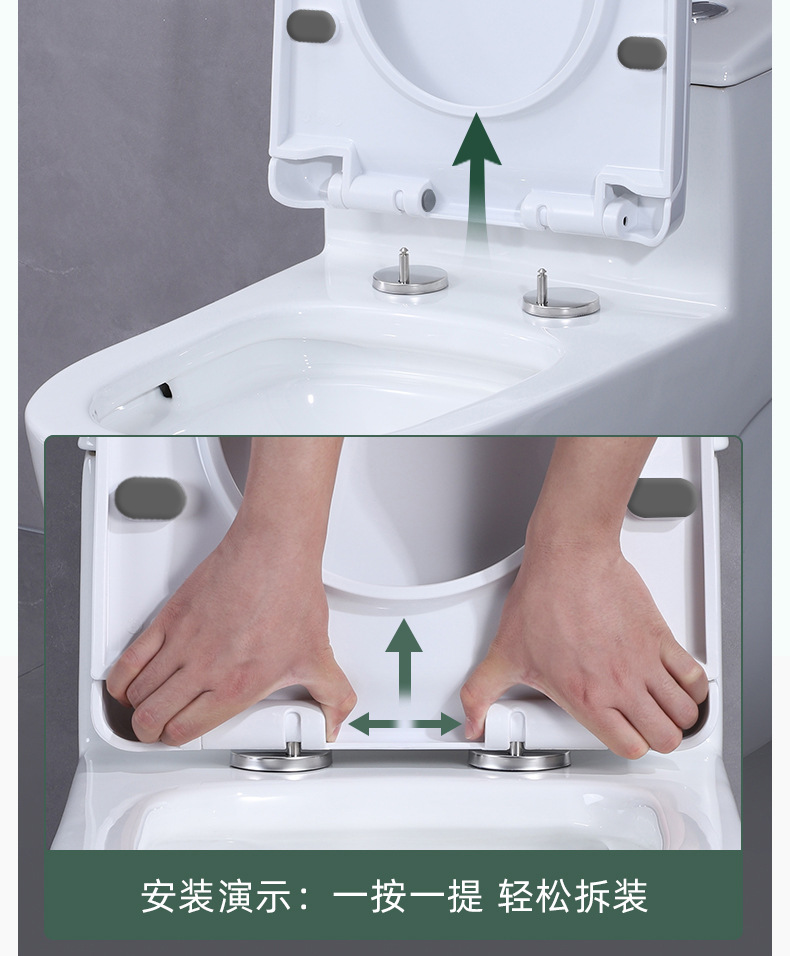 安装演示：一按一提 轻松拆装