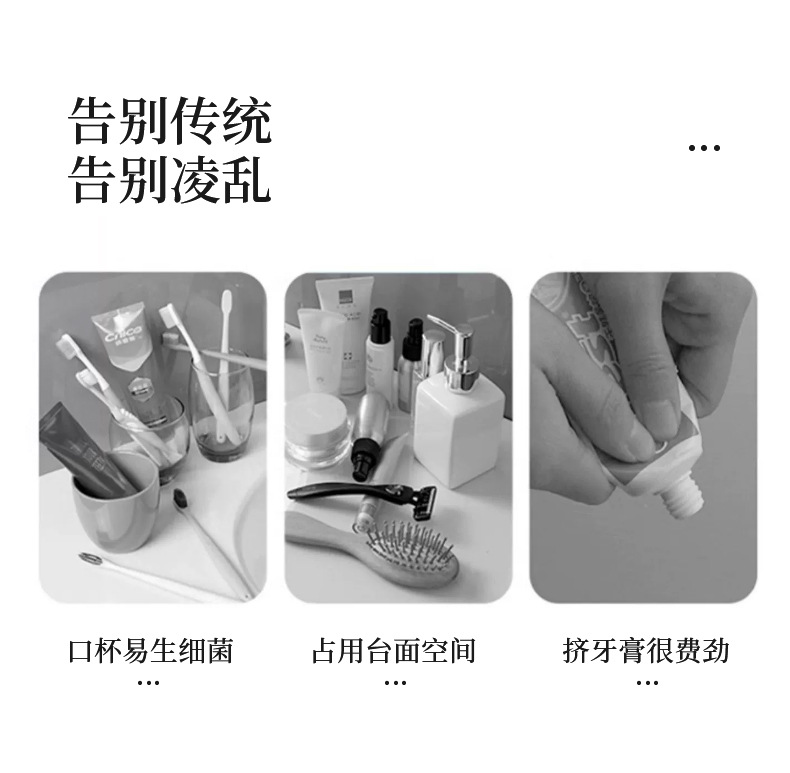 告别传统
告别凌乱

...

Chico

口杯易生细菌
...

占用台面空间
...

挤牙膏很费劲
...