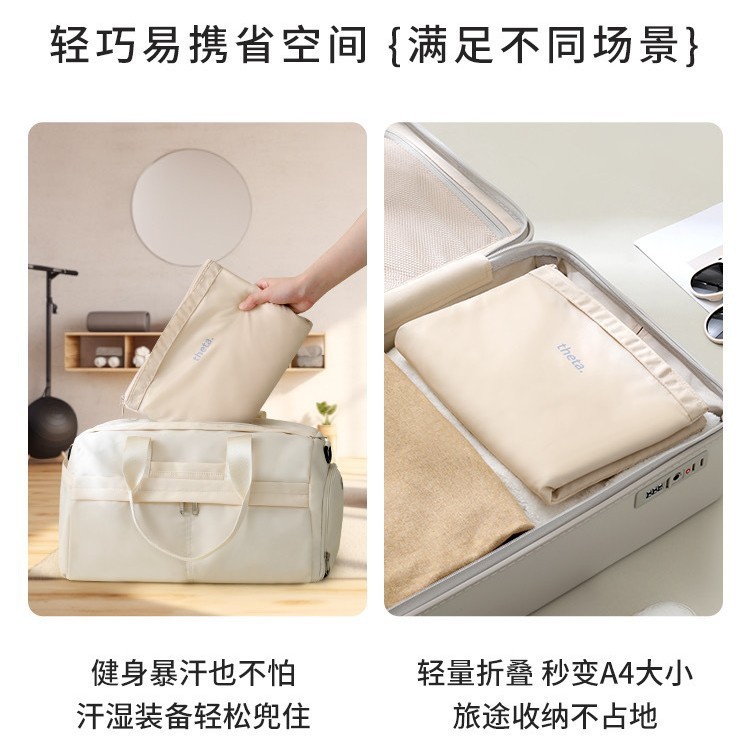 轻巧易携省空间 {满足不同场景}

theta.

theta.

健身暴汗也不怕
汗湿装备轻松兜住

轻量折叠 秒变A4大小
旅途收纳不占地