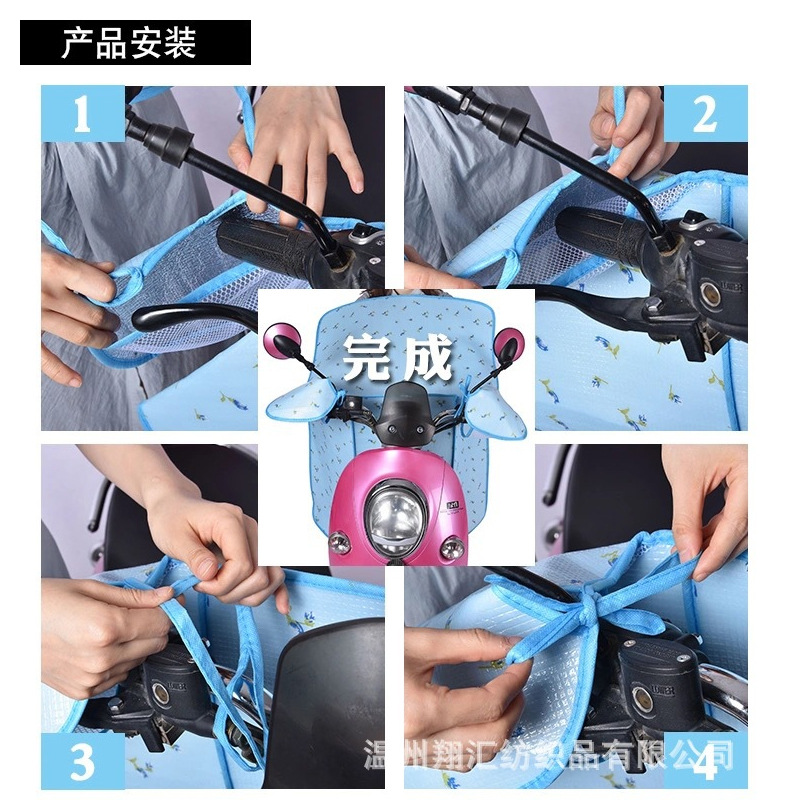 产品安装

1

2

完成

3

温州翔汇纺织品有限公司

4