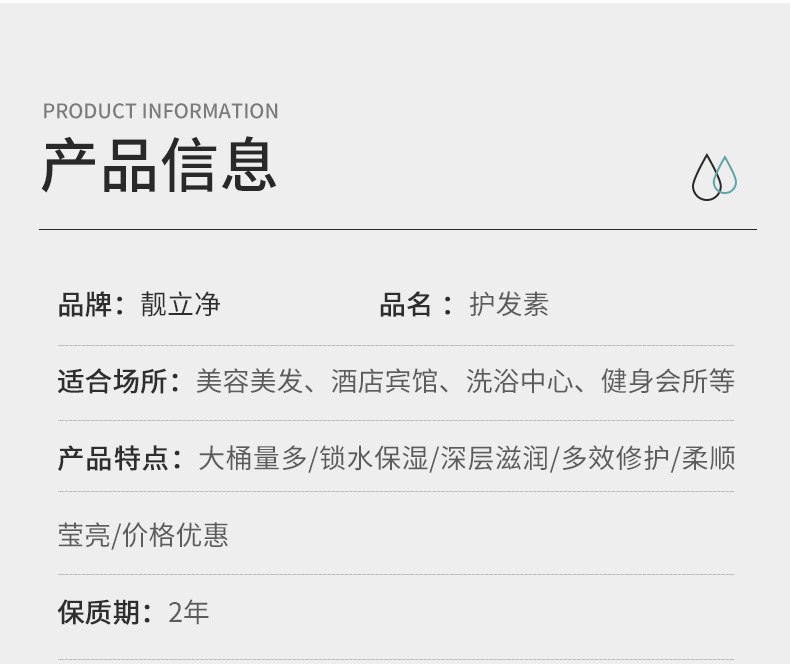 PRODUCT INFORMATION

产品信息

品牌：靓立净 品名：护发素

适合场所：美容美发、酒店宾馆、洗浴中心、健身会所等

产品特点：大桶量多/锁水保湿/深层滋润/多效修护/柔顺莹亮/价格优惠

保质期：2年