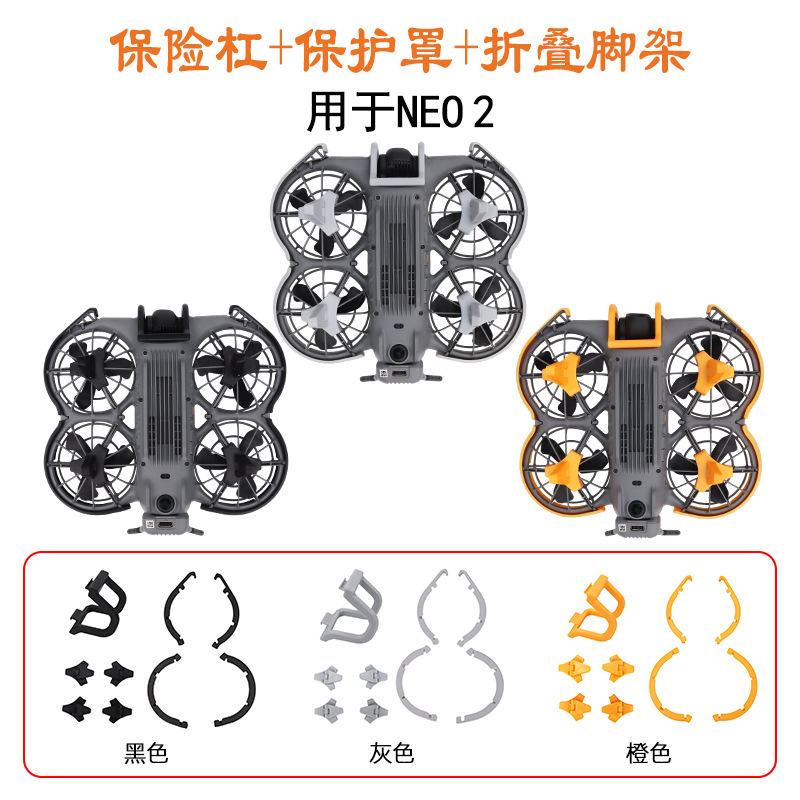 保险杠+保护罩+折叠脚架

用于NEO 2

黑色

灰色

橙色