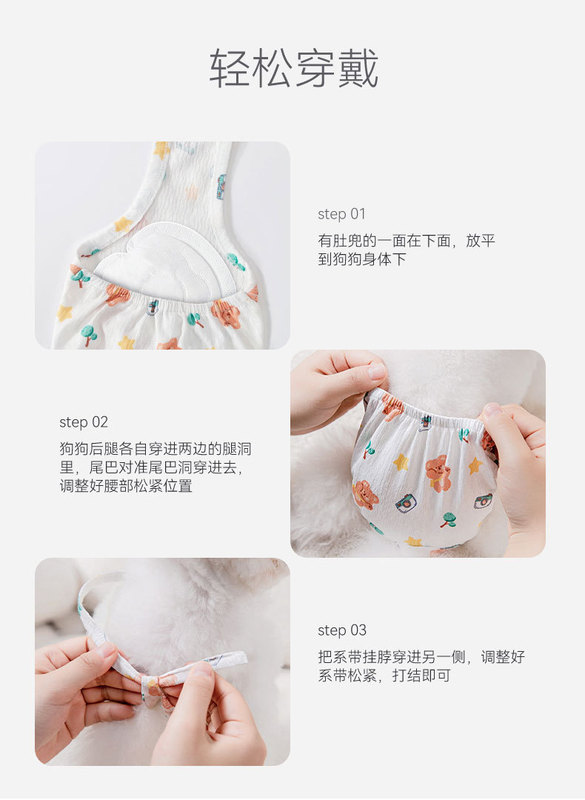 轻松穿戴

step 01
有肚兜的一面在下面，放平到狗狗身体下

step 02
狗狗后腿各自穿进两边的腿洞里，尾巴对准尾巴洞穿进去，调整好腰部松紧位置

step 03
把系带挂脖穿进另一侧，调整好系带松紧，打结即可