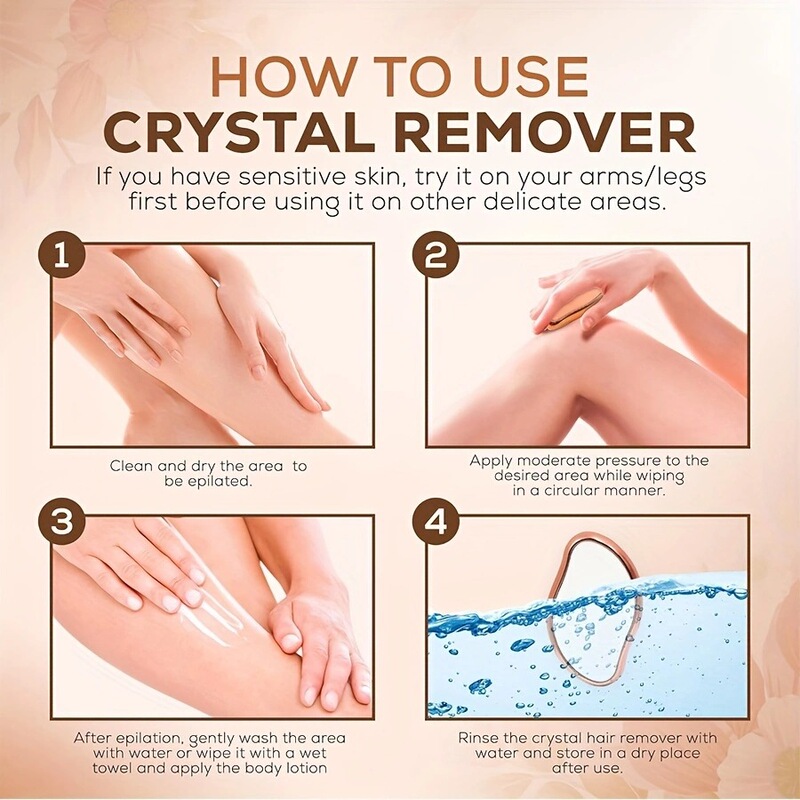 HOW TO USE
CRYSTAL REMOVER

If you have sensitive skin, try it on your arms/legs first before using it on other delicate areas.

1

Clean and dry the area to be epilated.

2

Apply moderate pressure to the desired area while wiping in a circular manner.

3

After epilation, gently wash the area with water or wipe it with a wet towel and apply the body lotion

4

Rinse the crystal hair remover with water and store in a dry place after use.