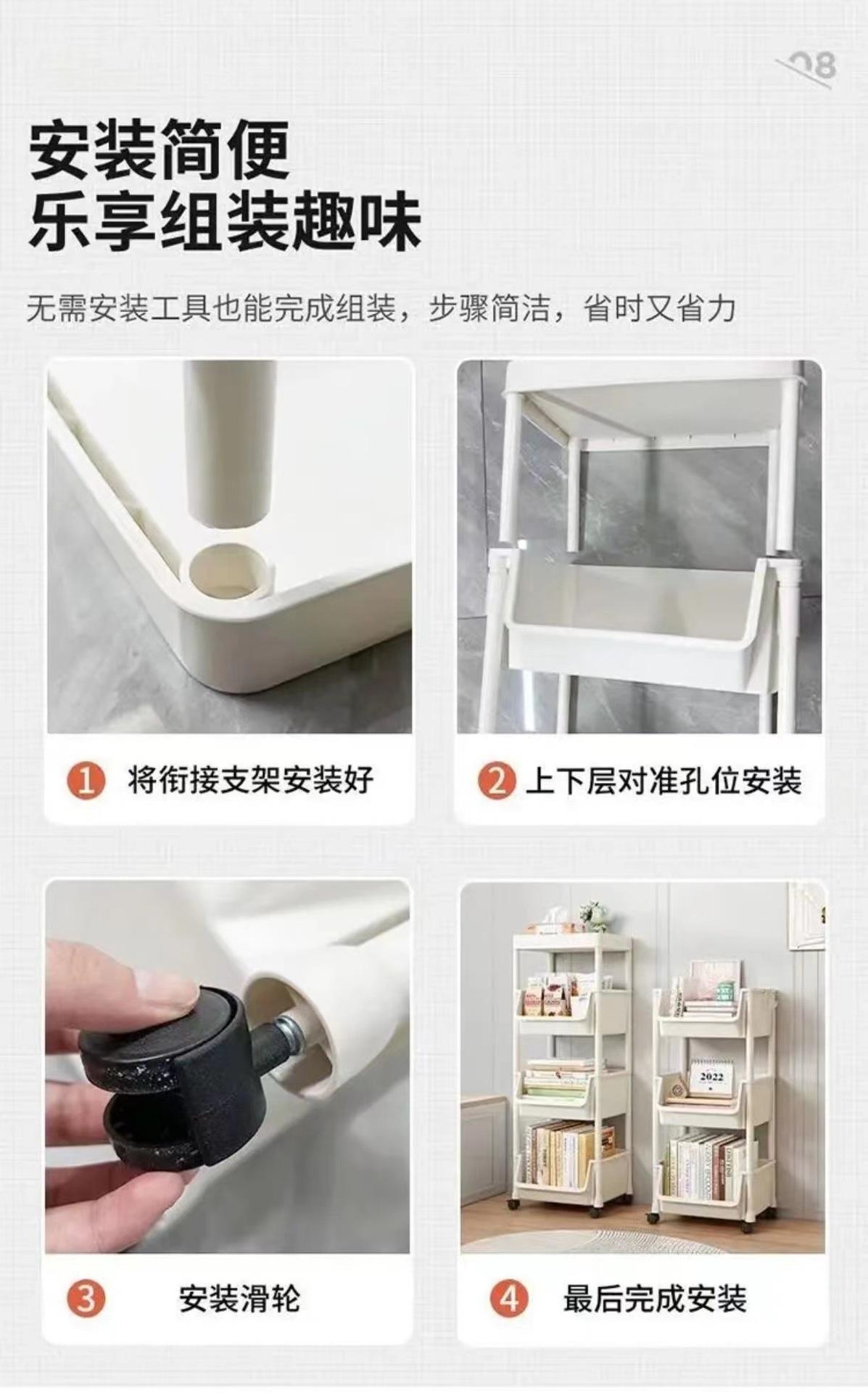 08

安装简便
乐享组装趣味

无需安装工具也能完成组装，步骤简洁，省时又省力

1 将衔接支架安装好

2 上下层对准孔位安装

3 安装滑轮

2022

4 最后完成安装