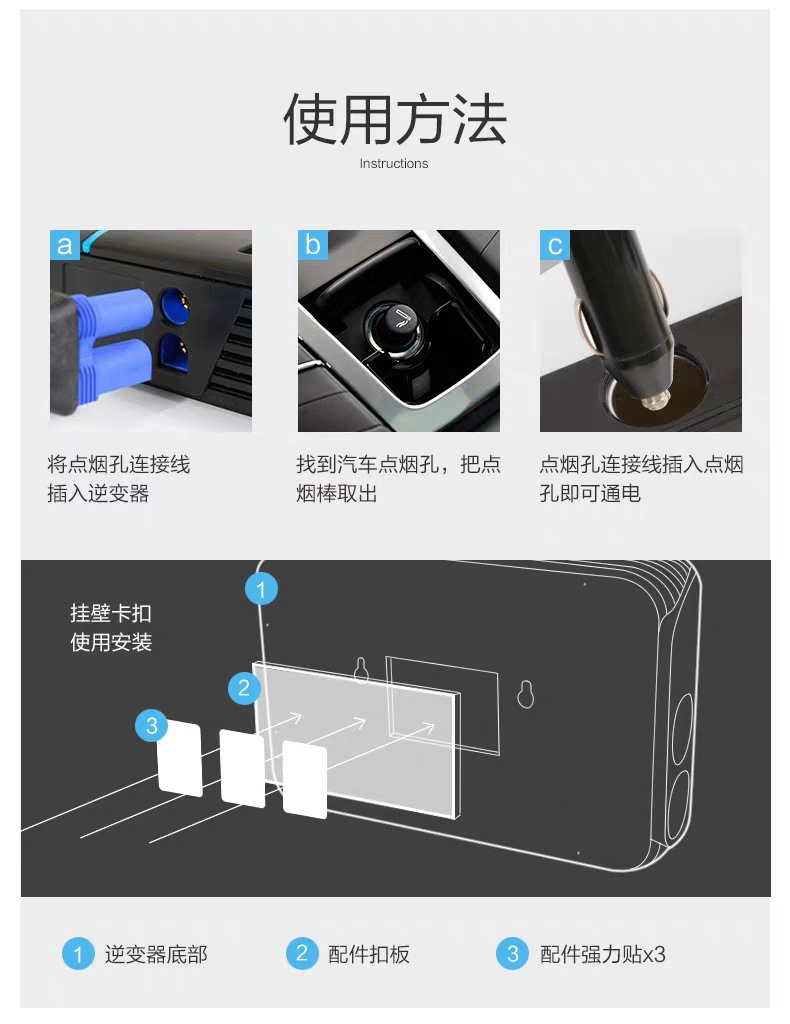 使用方法
Instructions

a
将点烟孔连接线插入逆变器

b
找到汽车点烟孔，把点烟棒取出

c
点烟孔连接线插入点烟孔即可通电

挂壁卡扣
使用安装

1
2
3

1 逆变器底部
2 配件扣板
3 配件强力贴x3