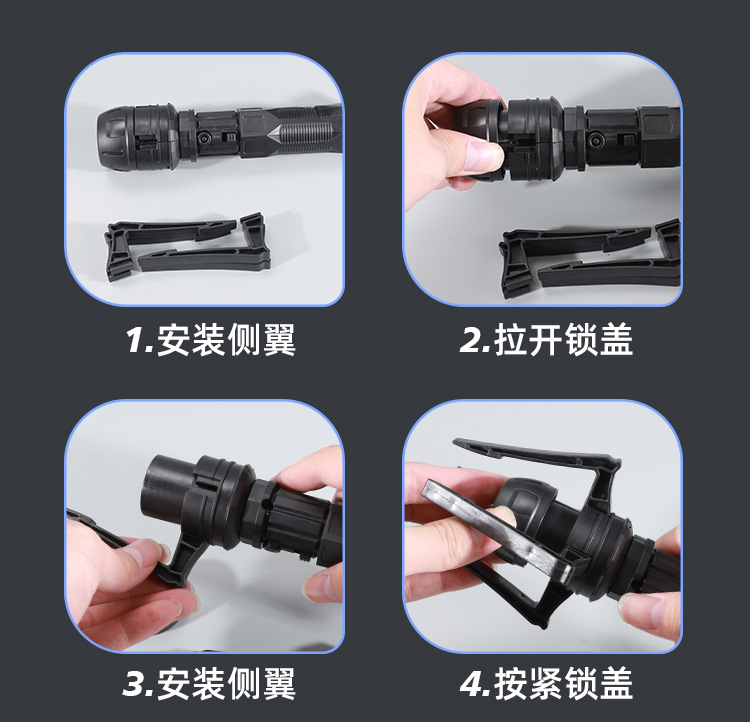 1.安装侧翼

2.拉开锁盖

3.安装侧翼

4.按紧锁盖