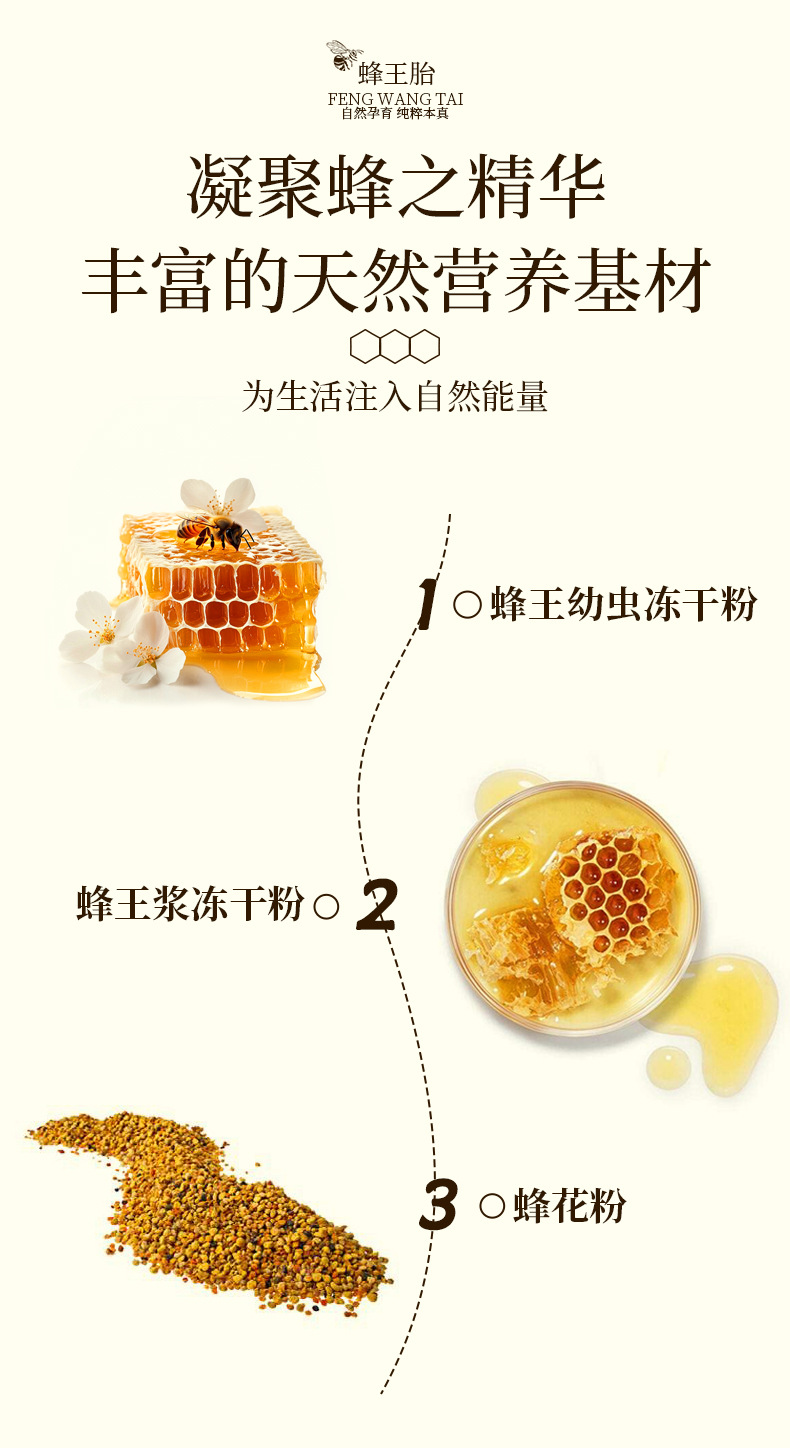 蜂王胎
FENG WANG TAI
自然孕育 纯粹本真

凝聚蜂之精华
丰富的天然营养基材

为生活注入自然能量

1 ○ 蜂王幼虫冻干粉

蜂王浆冻干粉 ○ 2

3 ○ 蜂花粉