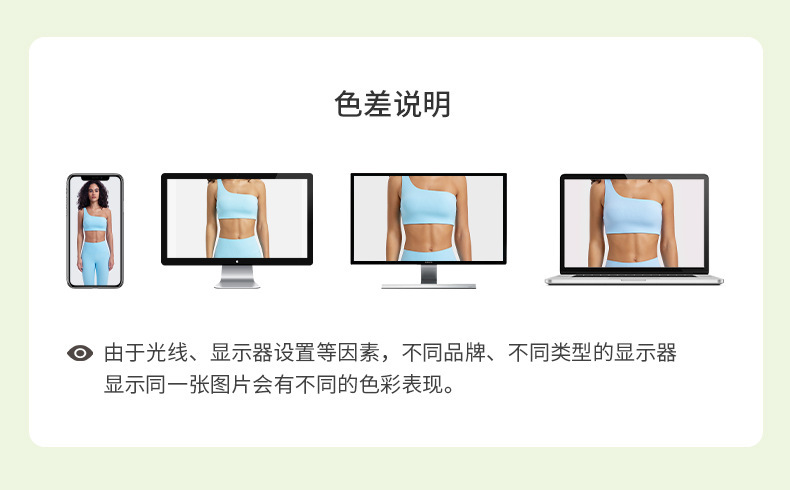 色差说明

由于光线、显示器设置等因素，不同品牌、不同类型的显示器显示同一张图片会有不同的色彩表现。