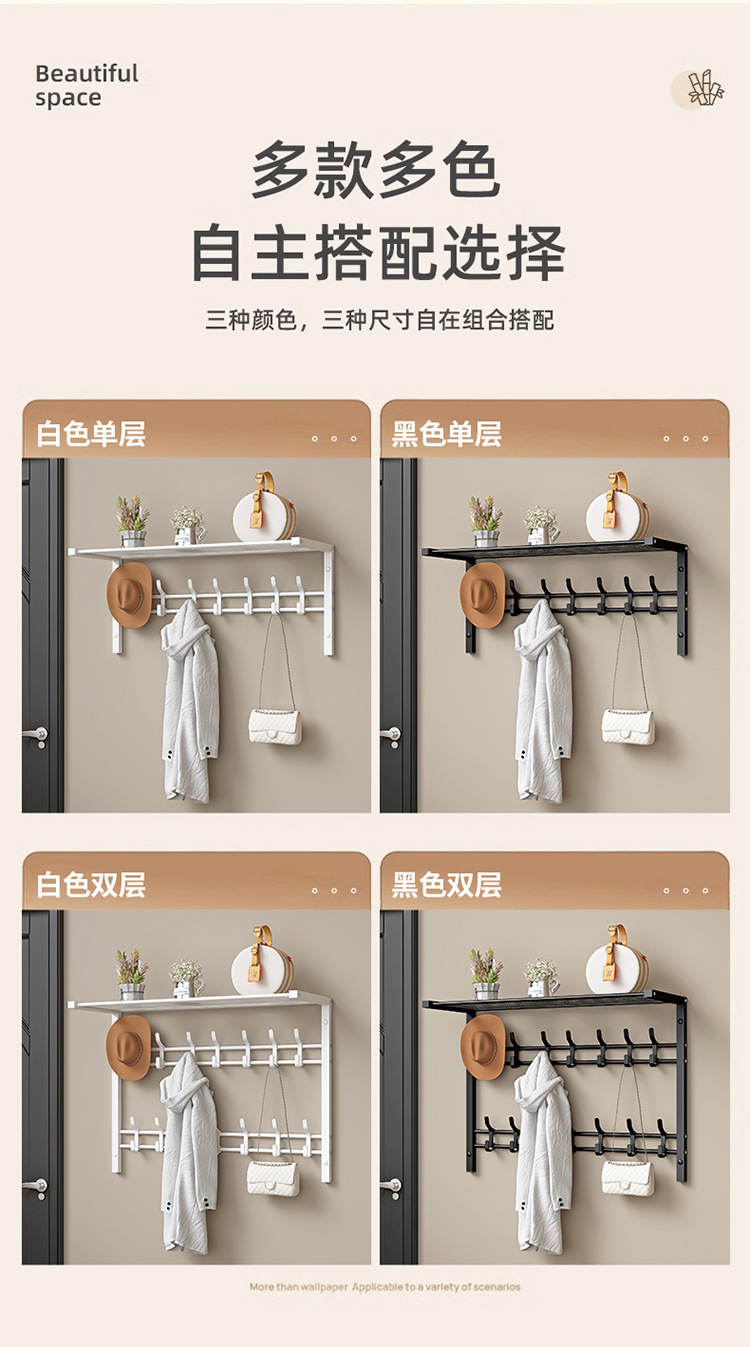 Beautiful space

多款多色
自主搭配选择

三种颜色，三种尺寸自在组合搭配

白色单层

黑色单层

白色双层

黑色双层

More than wallpaper Applicable to a variety of scenarios