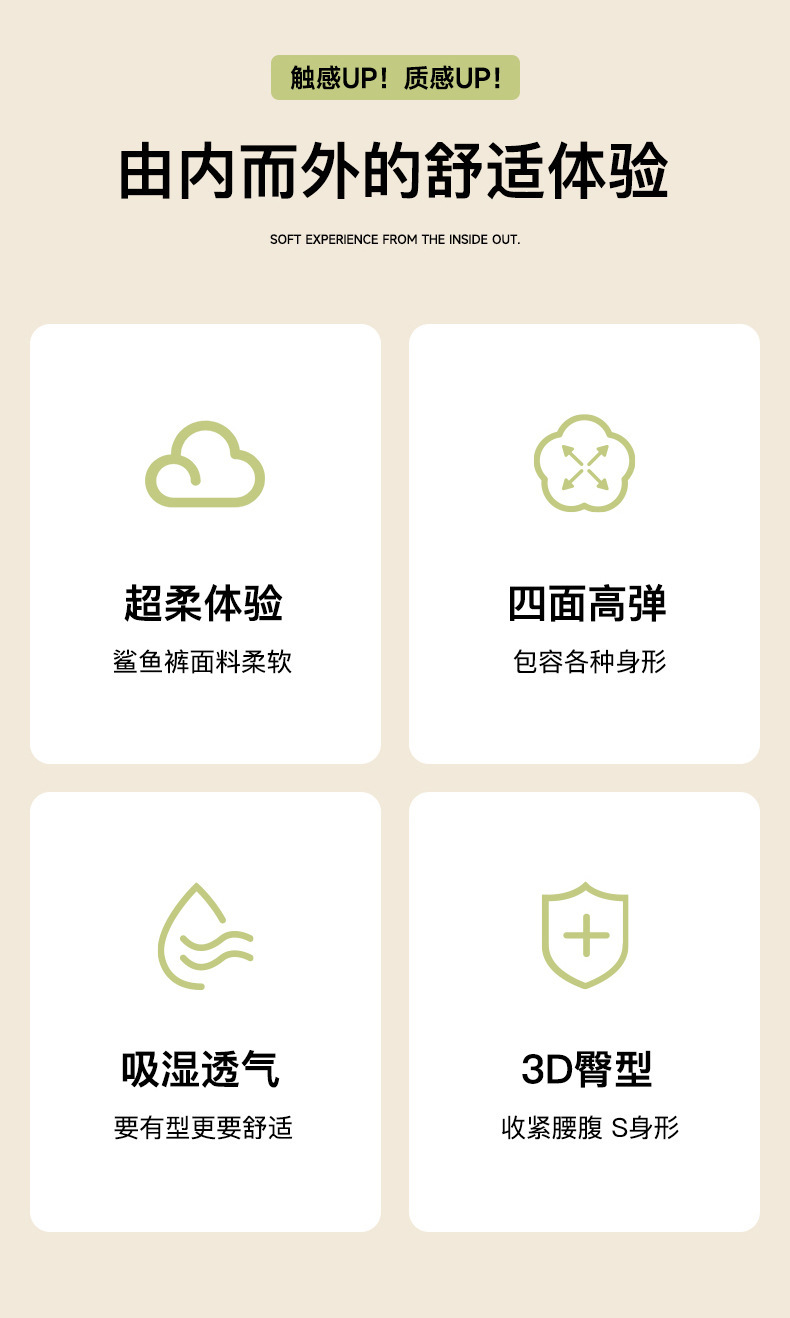 触感UP！质感UP！

由内而外的舒适体验

SOFT EXPERIENCE FROM THE INSIDE OUT.

超柔体验

鲨鱼裤面料柔软

四面高弹

包容各种身形

吸湿透气

要有型更要舒适

3D臀型

收紧腰腹 S身形