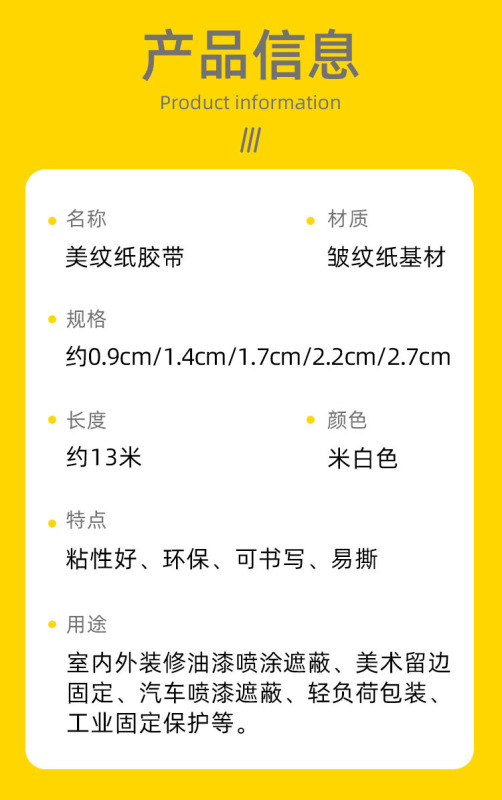 产品信息
Product information
///

名称
美纹纸胶带

材质
皱纹纸基材

规格
约0.9cm/1.4cm/1.7cm/2.2cm/2.7cm

长度
约13米

颜色
米白色

特点
粘性好、环保、可书写、易撕

用途
室内外装修油漆喷涂遮蔽、美术留边固定、汽车喷漆遮蔽、轻负荷包装、工业固定保护等。