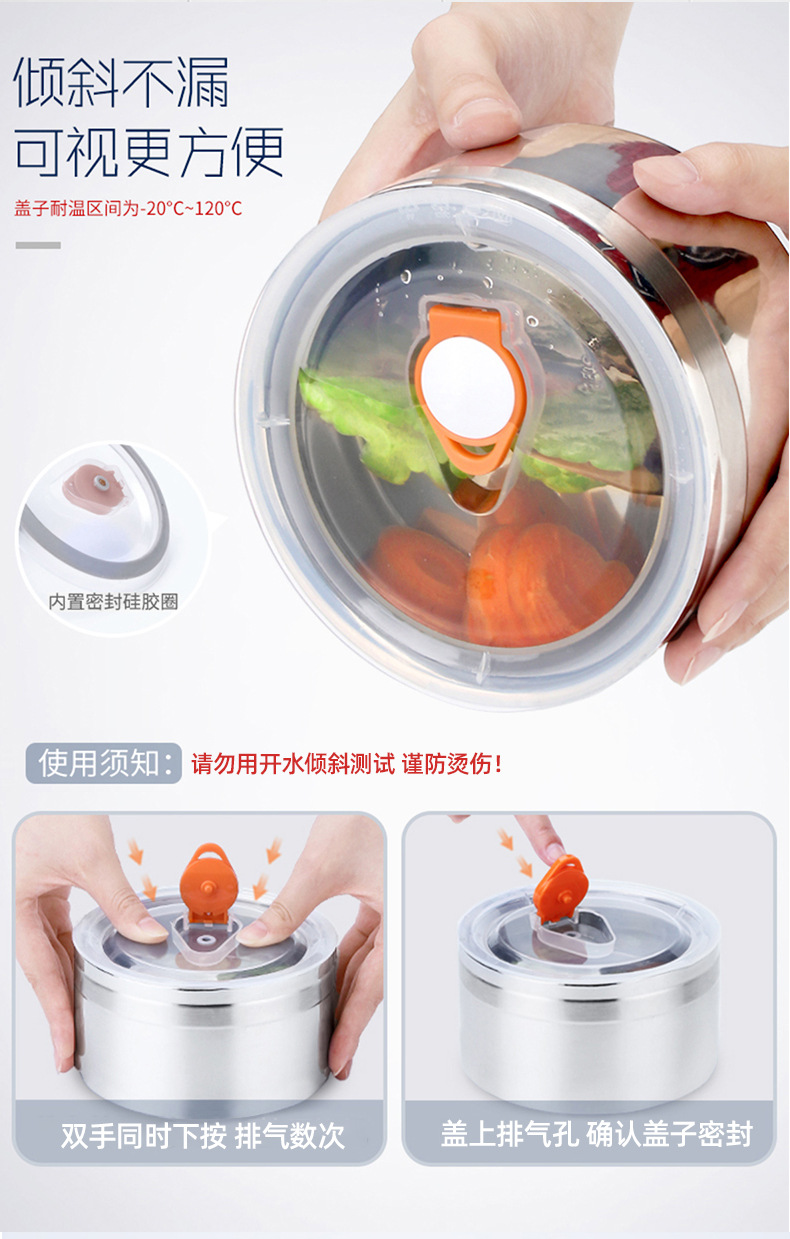 倾斜不漏
可视更方便

盖子耐温区间为-20°C~120°C

内置密封硅胶圈

使用须知：请勿用开水倾斜测试 谨防烫伤！

双手同时下按 排气数次

盖上排气孔 确认盖子密封