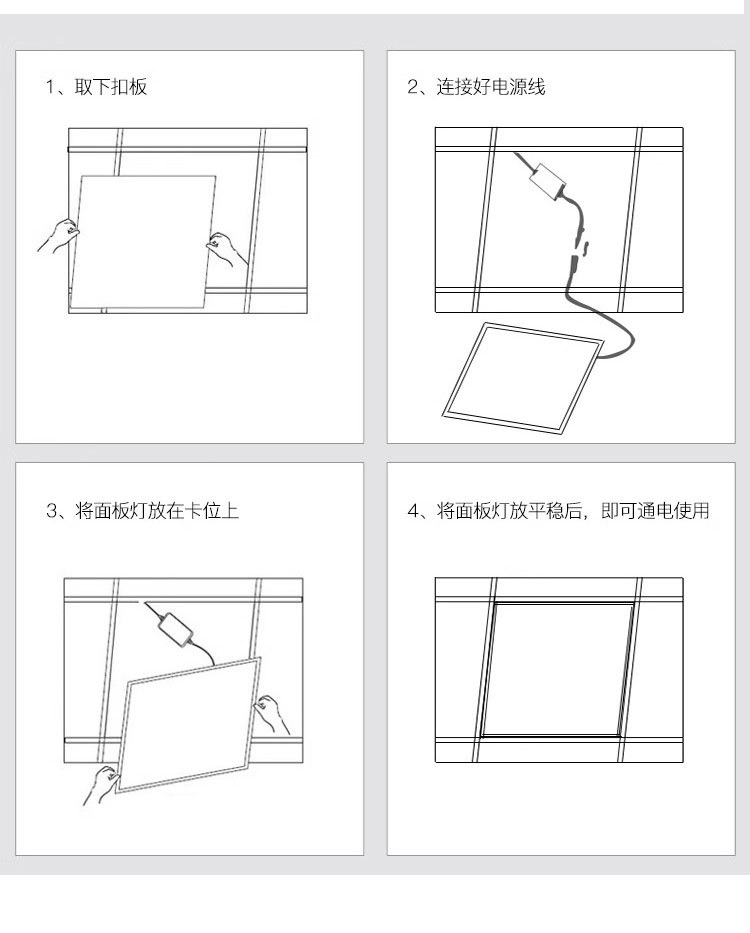 1、取下扣板

2、连接好电源线

3、将面板灯放在卡位上

4、将面板灯放平稳后，即可通电使用