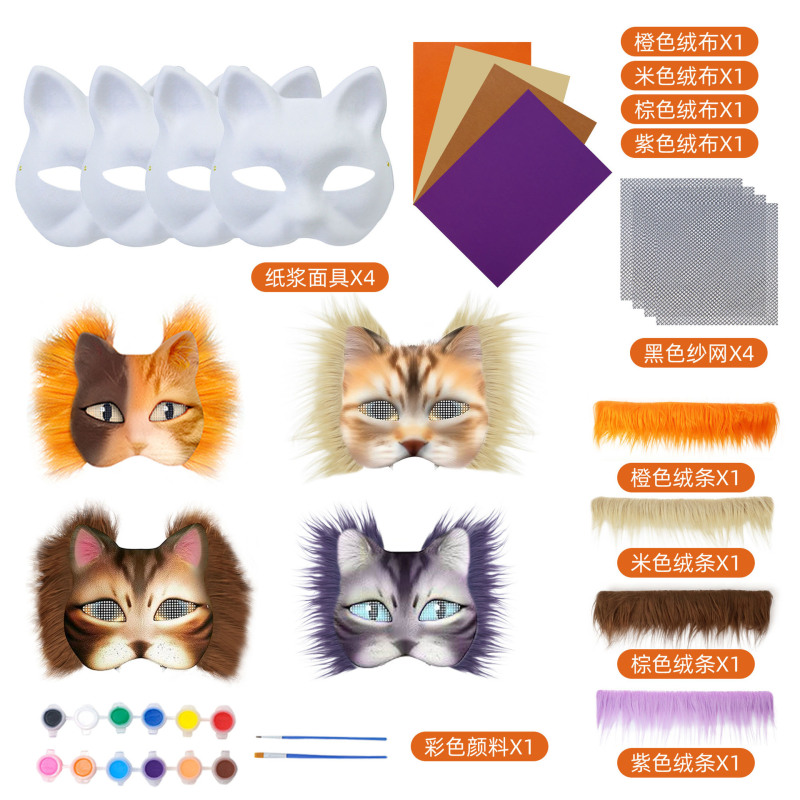 橙色绒布X1
米色绒布X1
棕色绒布X1
紫色绒布X1

纸浆面具X4

黑色纱网X4

橙色绒条X1

米色绒条X1

棕色绒条X1

彩色颜料X1

紫色绒条X1