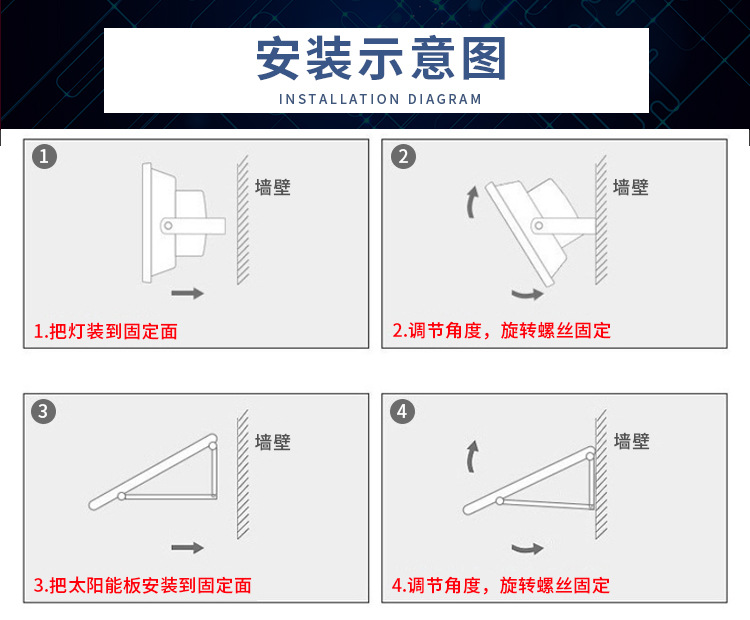 安装示意图
INSTALLATION DIAGRAM

1
墙壁
1.把灯装到固定面

2
墙壁
2.调节角度，旋转螺丝固定

3
墙壁
3.把太阳能板安装到固定面

4
墙壁
4.调节角度，旋转螺丝固定