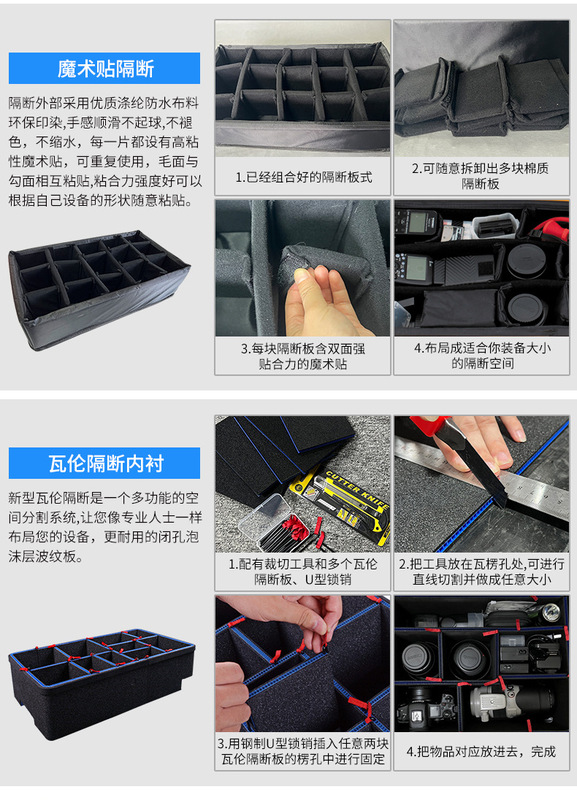 魔术贴隔断

隔断外部采用优质涤纶防水布料环保印染，手感顺滑不起球，不褪色，不缩水，每一片都设有高粘性魔术贴，可重复使用，毛面与勾面相互粘贴，粘合力强度好可以根据自己设备的形状随意粘贴。

1.已经组合好的隔断板式

2.可随意拆卸出多块棉质隔断板

3.每块隔断板含双面强贴合力的魔术贴

4.布局成适合你装备大小的隔断空间

瓦伦隔断内衬

新型瓦伦隔断是一个多功能的空间分割系统，让您像专业人士一样布局您的设备，更耐用的闭孔泡沫层波纹板。

CUTTER KNIFE

1.配有裁切工具和多个瓦伦隔断板、U型锁销

2.把工具放在瓦楞孔处，可进行直线切割并做成任意大小

3.用钢制U型锁销插入任意两块瓦伦隔断板的楞孔中进行固定

4.把物品对应放进去，完成