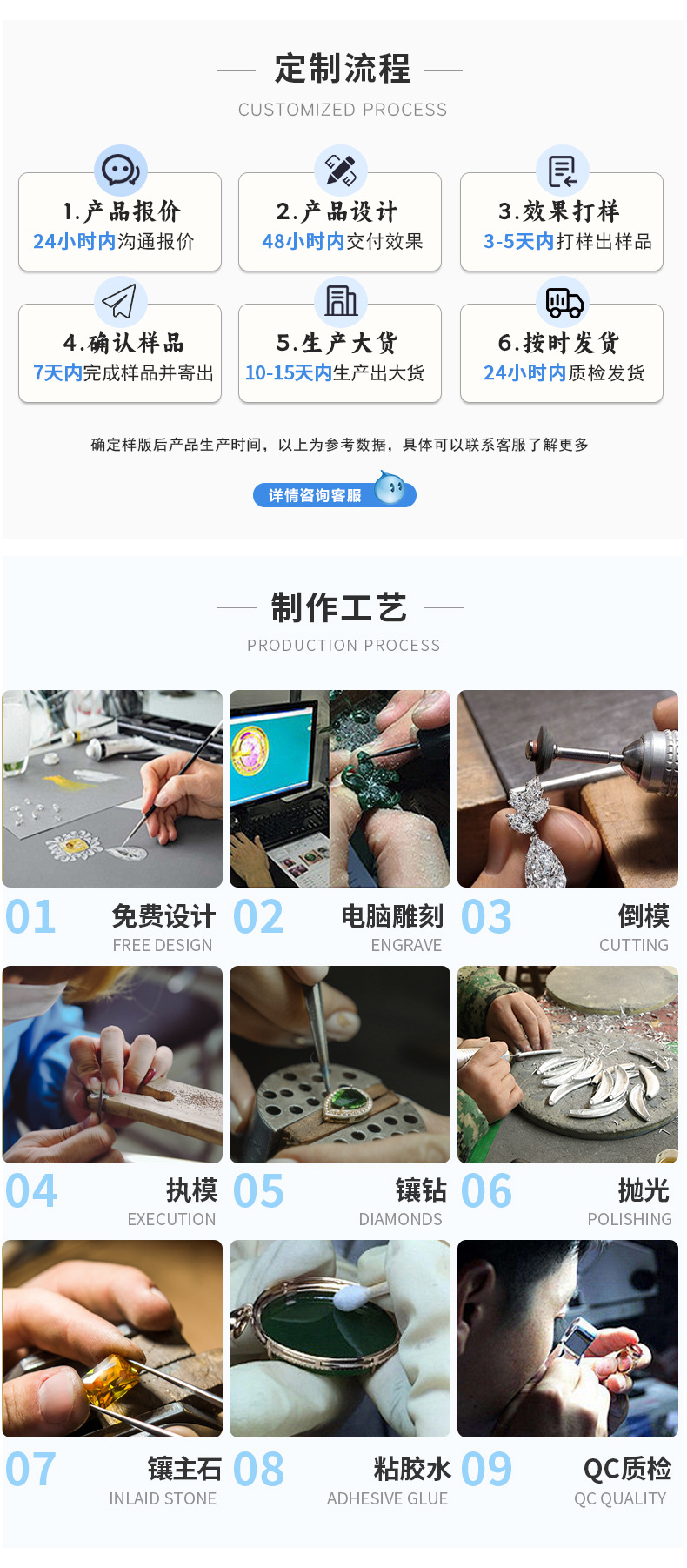 定制流程

CUSTOMIZED PROCESS

1.产品报价
24小时内沟通报价

2.产品设计
48小时内交付效果

3.效果打样
3-5天内打样出样品

4.确认样品
7天内完成样品并寄出

5.生产大货
10-15天内生产出大货

6.按时发货
24小时内质检发货

确定样版后产品生产时间，以上为参考数据，具体可以联系客服了解更多

详情咨询客服

制作工艺

PRODUCTION PROCESS

01 免费设计
FREE DESIGN

02 电脑雕刻
ENGRAVE

03 倒模
CUTTING

04 执模
EXECUTION

05 镶钻
DIAMONDS

06 抛光
POLISHING

07 镶主石
INLAID STONE

08 粘胶水
ADHESIVE GLUE

09 QC质检
QC QUALITY