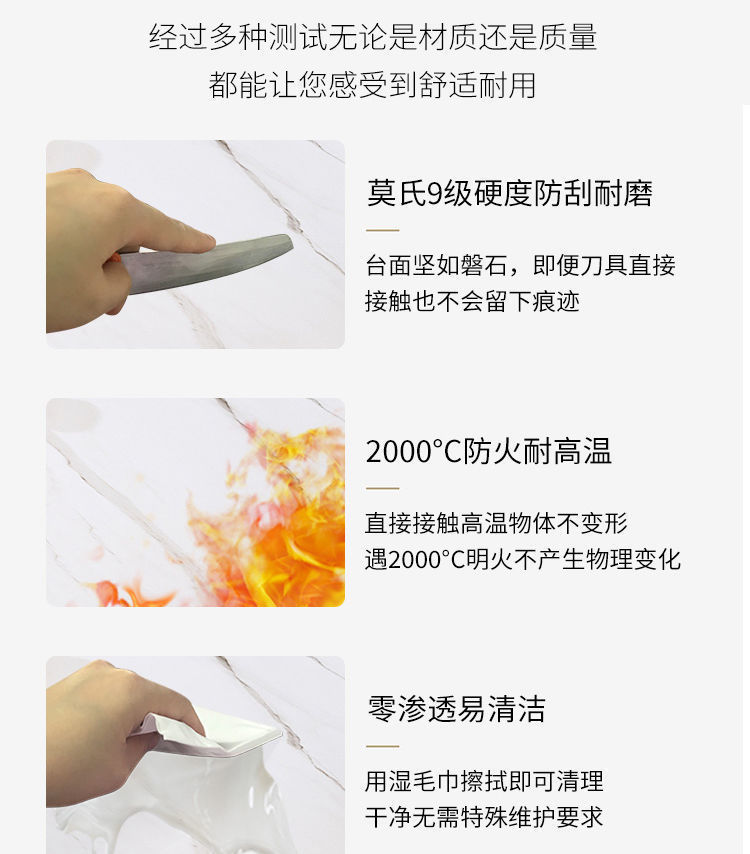 经过多种测试无论是材质还是质量
都能让您感受到舒适耐用

莫氏9级硬度防刮耐磨

台面坚如磐石，即便刀具直接接触也不会留下痕迹

2000°C防火耐高温

直接接触高温物体不变形
遇2000°C明火不产生物理变化

零渗透易清洁

用湿毛巾擦拭即可清理
干净无需特殊维护要求