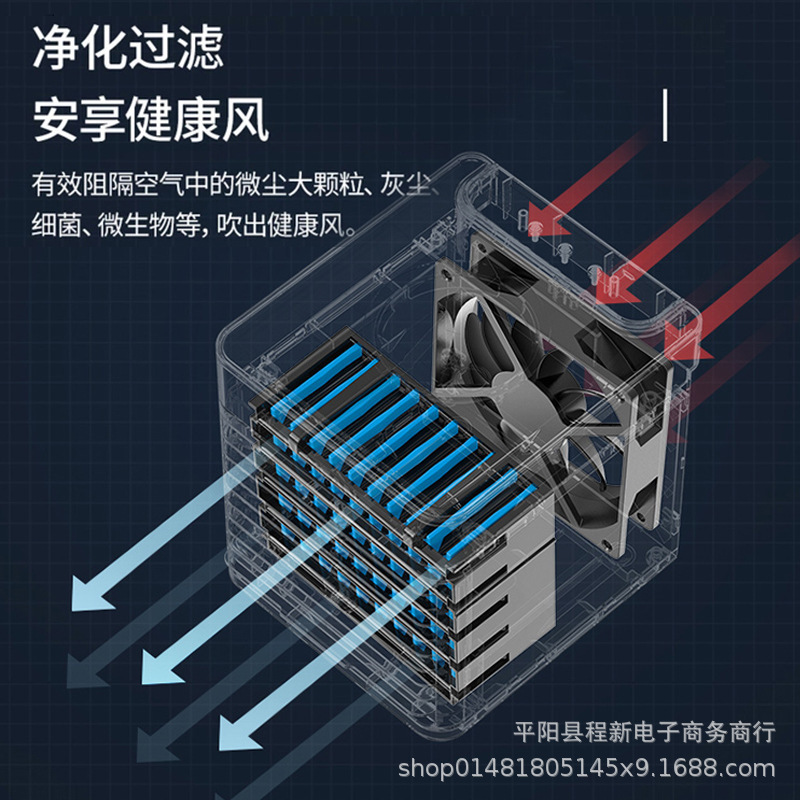 净化过滤
安享健康风

有效阻隔空气中的微尘大颗粒、灰尘、细菌、微生物等，吹出健康风。

平阳县程新电子商务商行
shop01481805145x9.1688.com