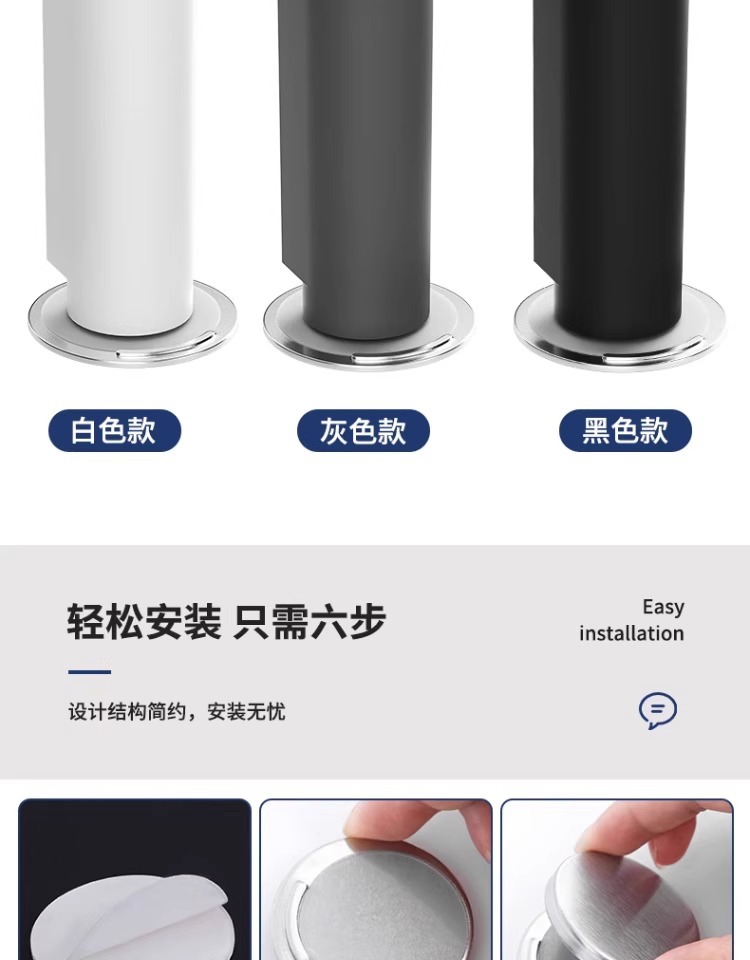 白色款

灰色款

黑色款

轻松安装 只需六步

Easy installation

设计结构简约，安装无忧