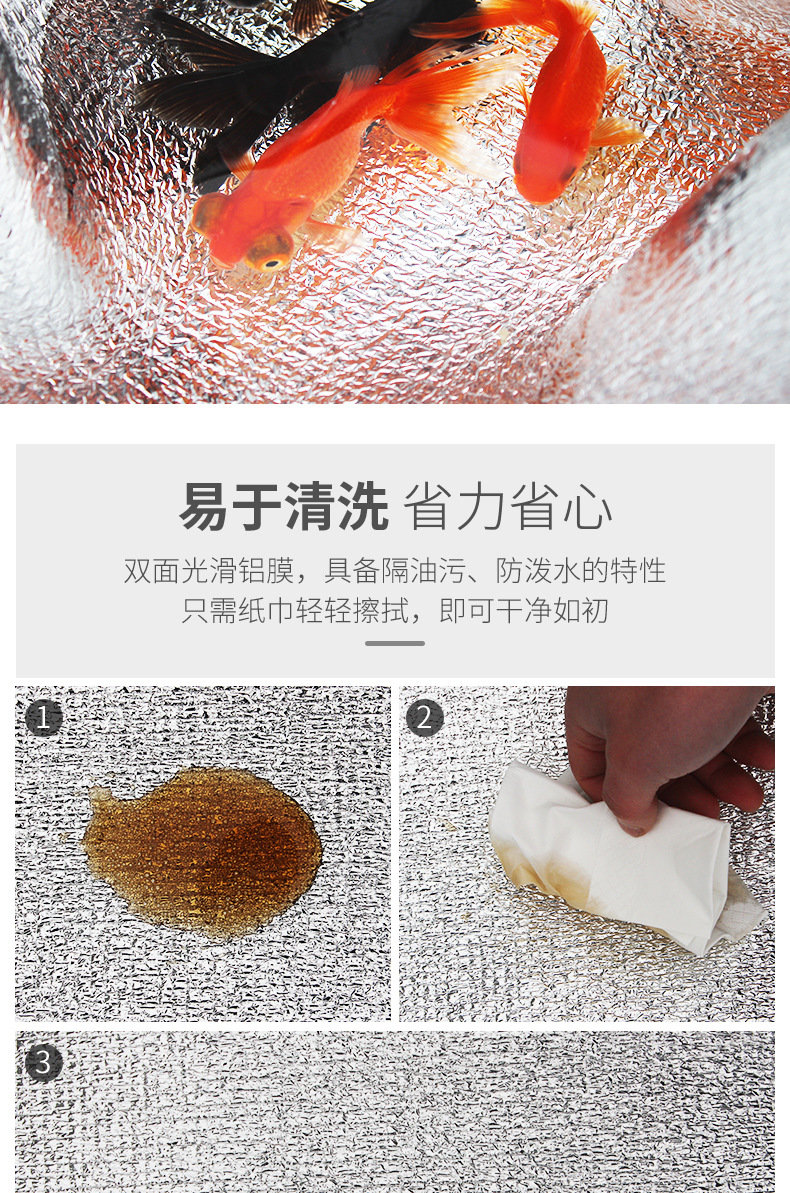 易于清洗 省力省心

双面光滑铝膜，具备隔油污、防泼水的特性
只需纸巾轻轻擦拭，即可干净如初

1

2

3