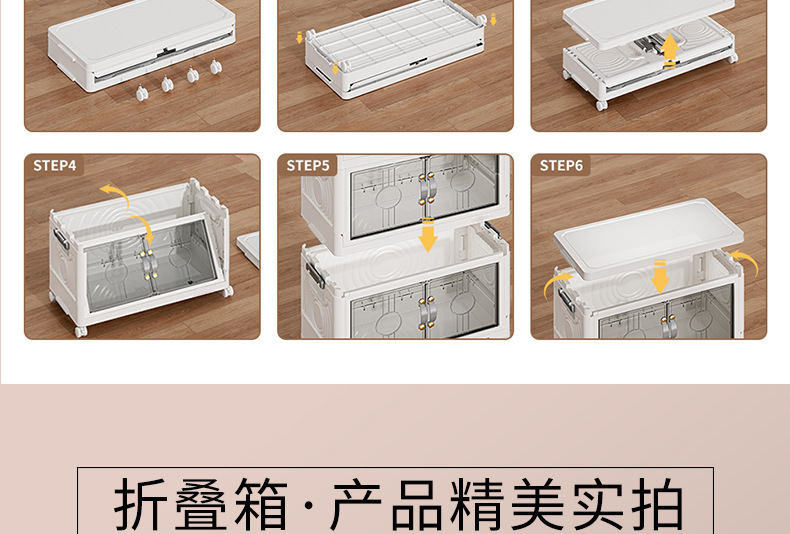 STEP4

STEP5

STEP6

折叠箱·产品精美实拍