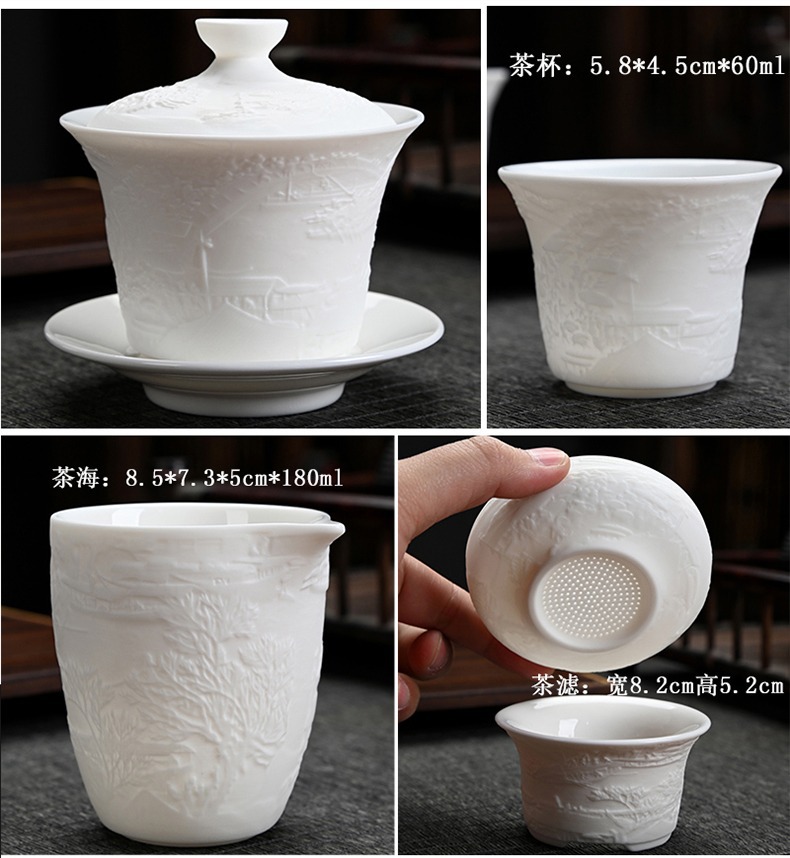 茶杯：5.8*4.5cm*60ml

茶海：8.5*7.3*5cm*180ml

茶滤：宽8.2cm高5.2cm