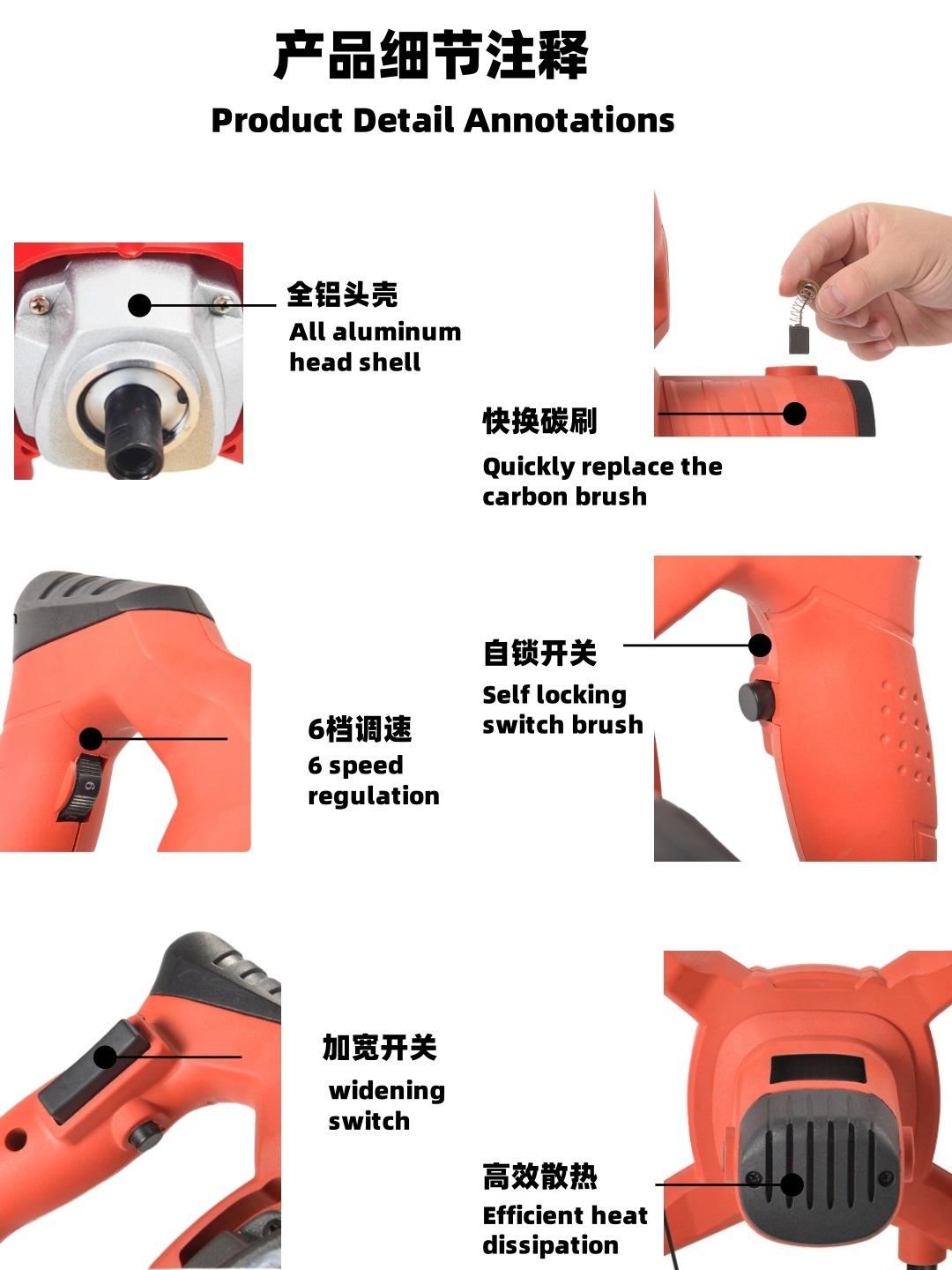 产品细节注释
Product Detail Annotations

全铝头壳
All aluminum head shell

快换碳刷
Quickly replace the carbon brush

6档调速
6 speed regulation

6

自锁开关
Self locking switch brush

加宽开关
widening switch

高效散热
Efficient heat dissipation