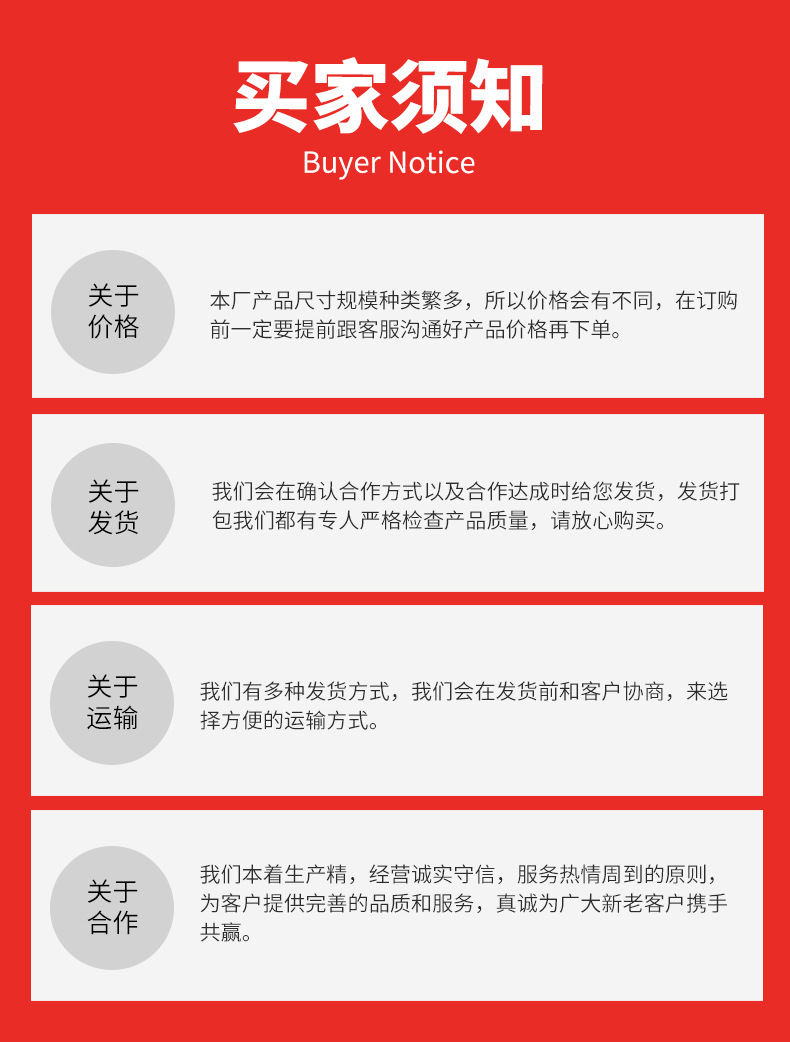 买家须知
Buyer Notice

关于
价格

本厂产品尺寸规模种类繁多，所以价格会有不同，在订购前一定要提前跟客服沟通好产品价格再下单。

关于
发货

我们会在确认合作方式以及合作达成时给您发货，发货打包我们都有专人严格检查产品质量，请放心购买。

关于
运输

我们有多种发货方式，我们会在发货前和客户协商，来选择方便的运输方式。

关于
合作

我们本着生产精，经营诚实守信，服务热情周到的原则，为客户提供完善的品质和服务，真诚为广大新老客户携手共赢。